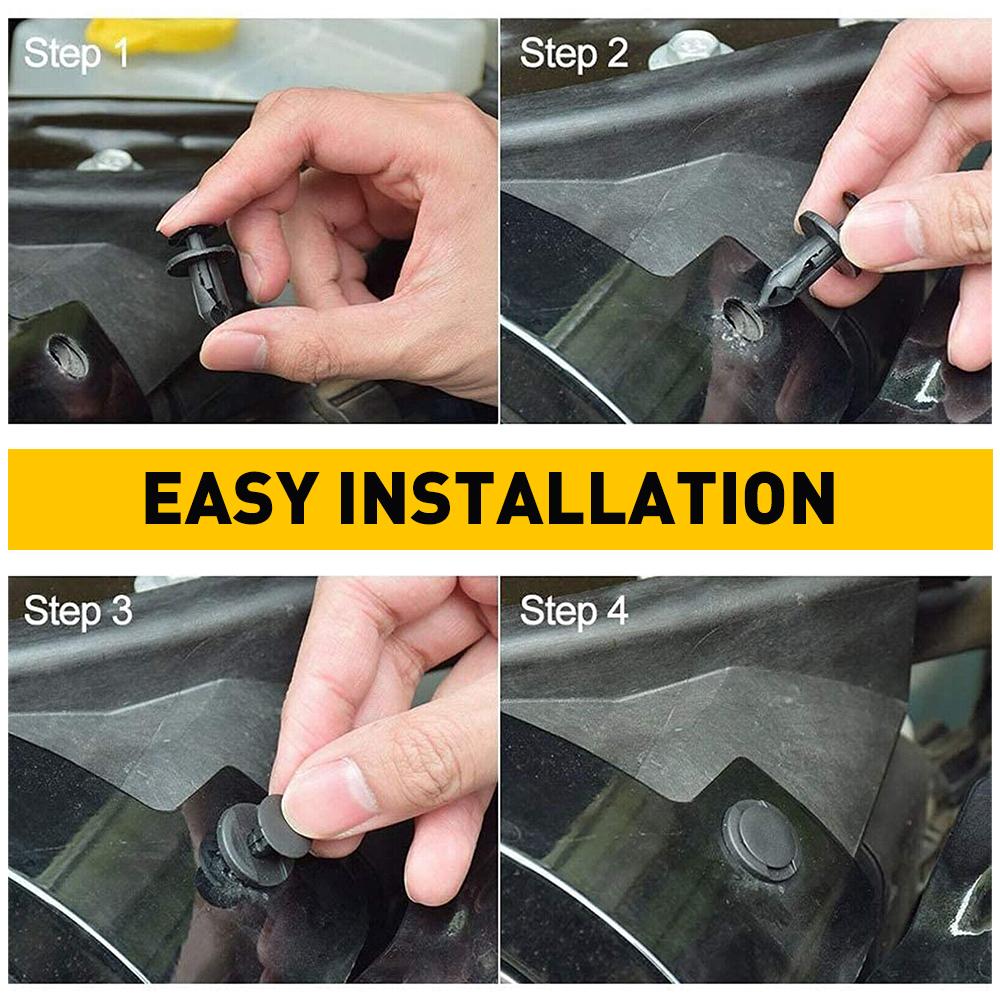 Step 1

Step 2

EASY INSTALLATION

Step 3

Step 4