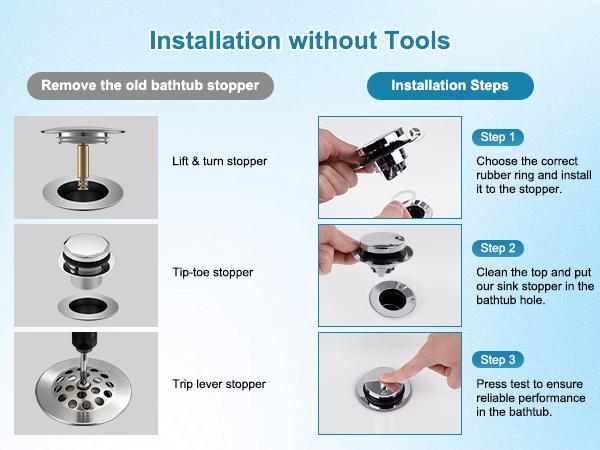 Installation without Tools

Remove the old bathtub stopper

Lift & turn stopper

Tip-toe stopper

Trip lever stopper

Installation Steps

Step 1

Choose the correct rubber ring and install it to the stopper.

Step 2

Clean the top and put our sink stopper in the bathtub hole.

Step 3

Press test to ensure reliable performance in the bathtub.