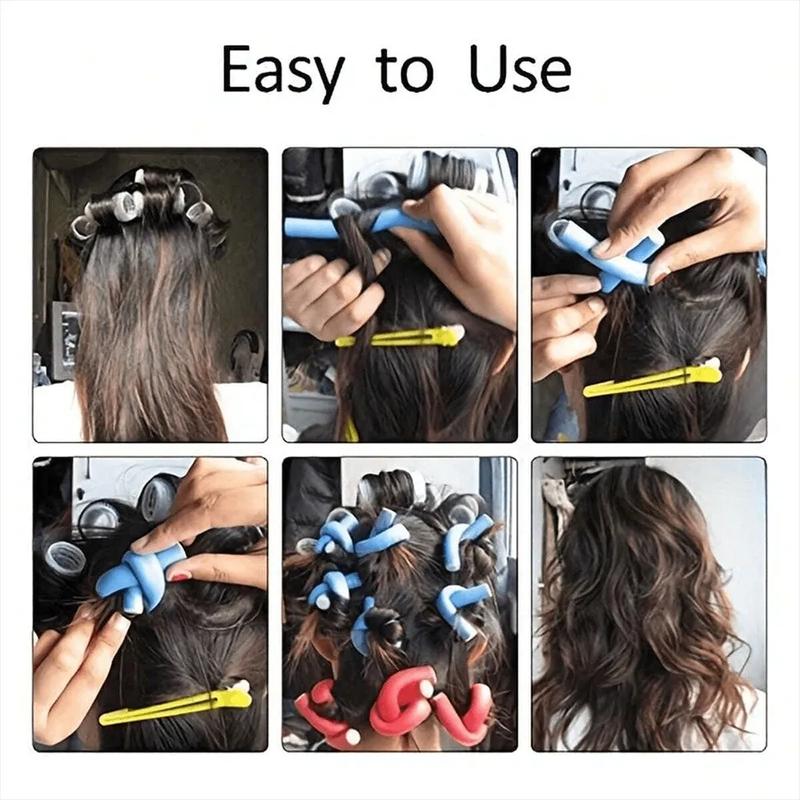 Easy to Use