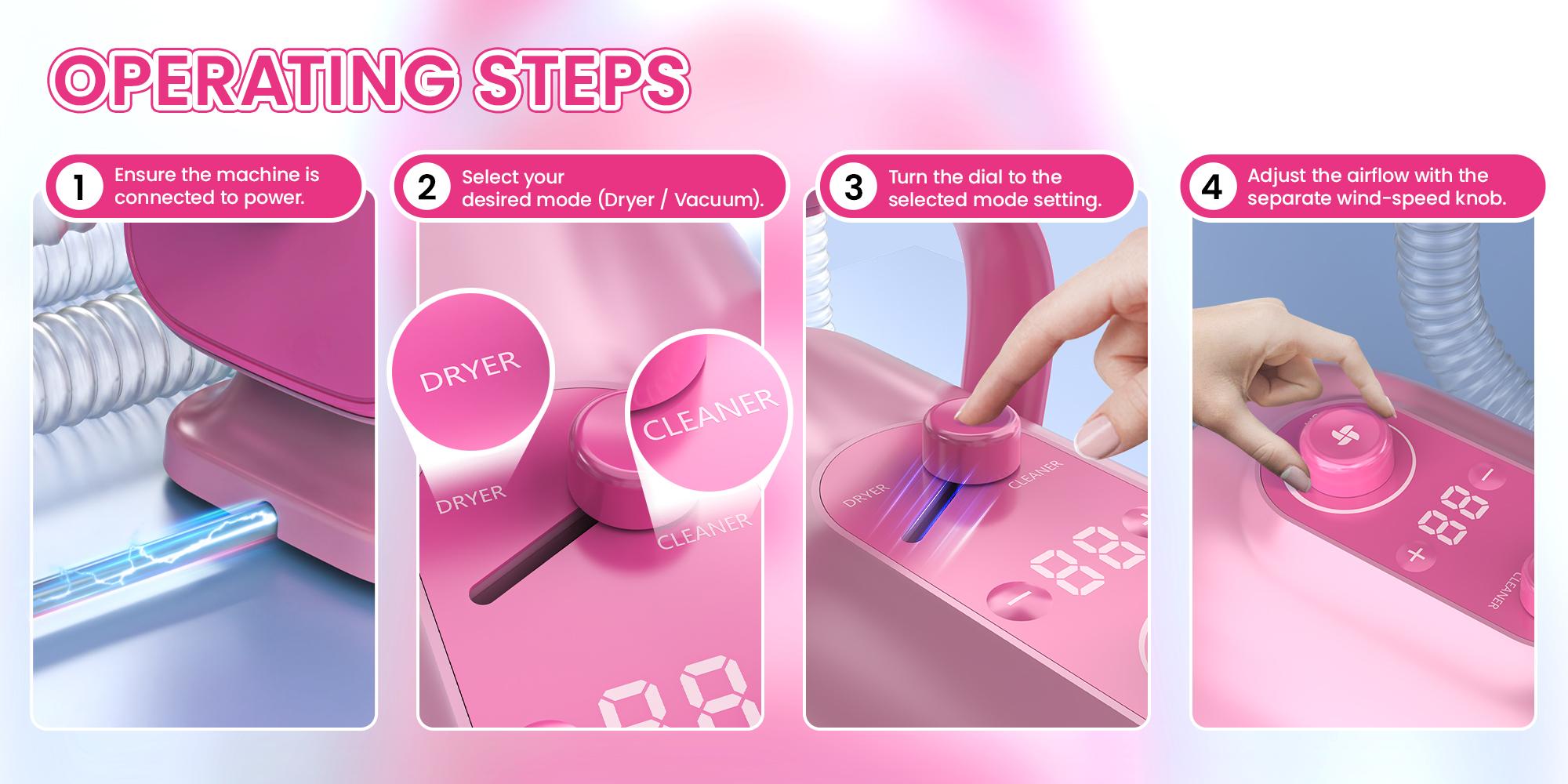 OPERATING STEPS

1 Ensure the machine is connected to power.

2 Select your desired mode (Dryer / Vacuum).

DRYER

CLEANER

DRYER

CLEANER

88

3 Turn the dial to the selected mode setting.

DRYER

CLEANER

−

88

+

4 Adjust the airflow with the separate wind-speed knob.

−

88

+

CLEANER