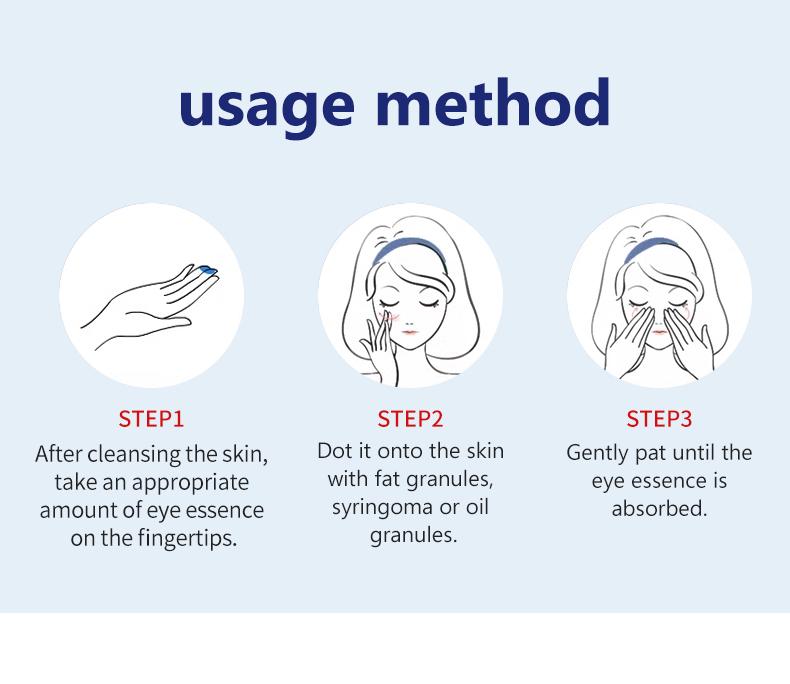 usage method

STEP1
After cleansing the skin, take an appropriate amount of eye essence on the fingertips.

STEP2
Dot it onto the skin with fat granules, syringoma or oil granules.

STEP3
Gently pat until the eye essence is absorbed.