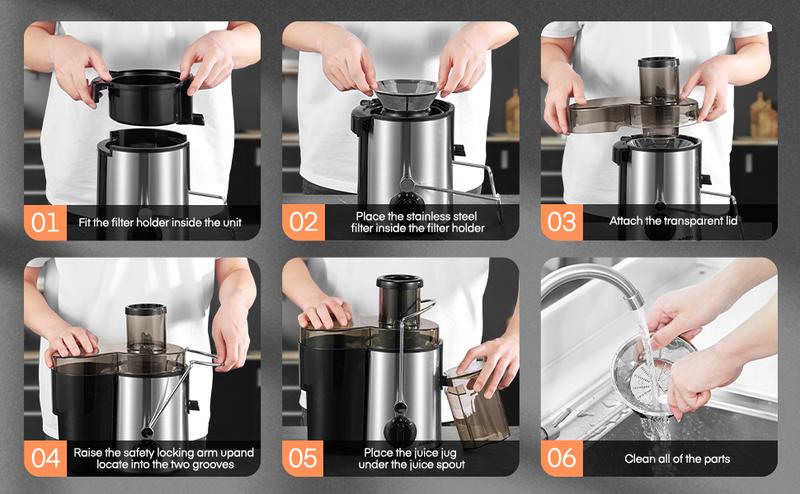 01 Fit the filter holder inside the unit

02 Place the stainless steel filter inside the filter holder

03 Attach the transparent lid

04 Raise the safety locking arm upand locate into the two grooves

05 Place the juice jug under the juice spout

06 Clean all of the parts