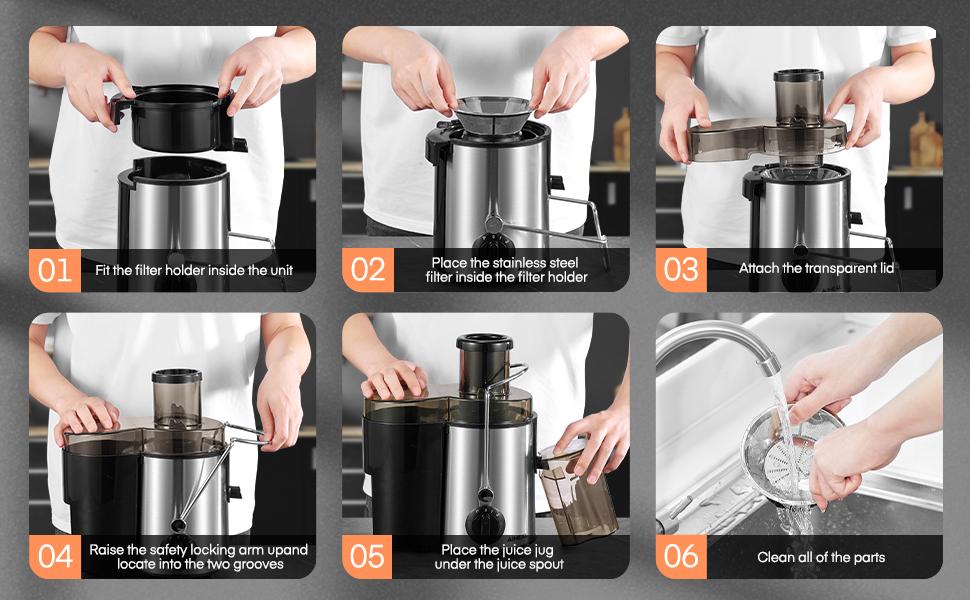 01 Fit the filter holder inside the unit

02 Place the stainless steel filter inside the filter holder

03 Attach the transparent lid

04 Raise the safety locking arm upand locate into the two grooves

05 Place the juice jug under the juice spout

06 Clean all of the parts