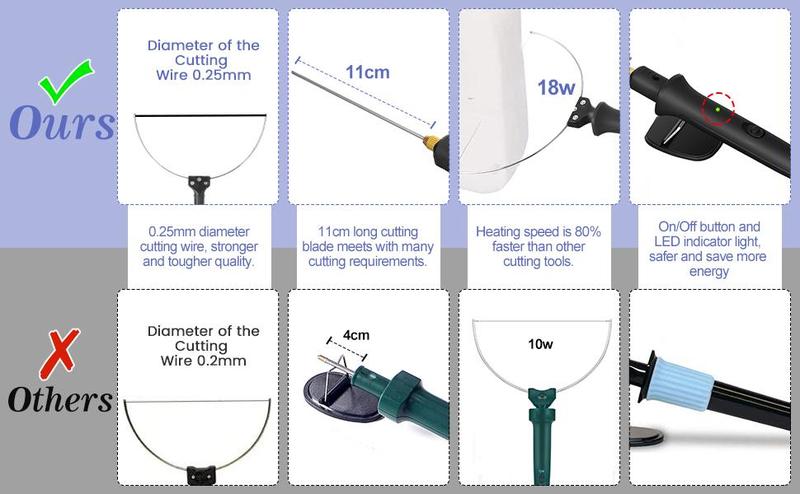 Ours

Diameter of the Cutting Wire 0.25mm

11cm

18w

0.25mm diameter cutting wire, stronger and tougher quality.

11cm long cutting blade meets with many cutting requirements.

Heating speed is 80% faster than other cutting tools.

On/Off button and LED indicator light, safer and save more energy

Others

Diameter of the Cutting Wire 0.2mm

4cm

10w