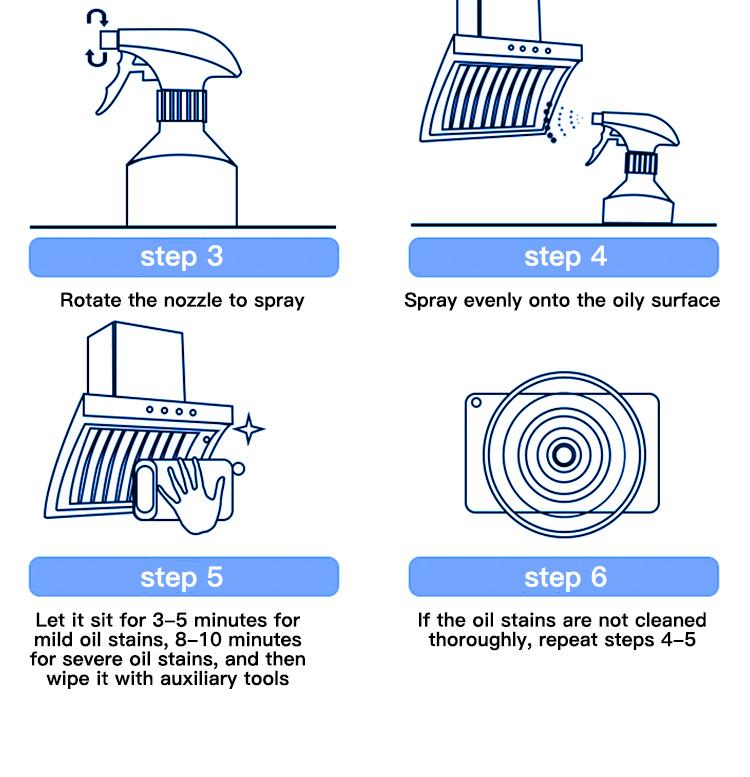 step 3

Rotate the nozzle to spray

step 4

Spray evenly onto the oily surface

step 5

Let it sit for 3–5 minutes for mild oil stains, 8–10 minutes for severe oil stains, and then wipe it with auxiliary tools

step 6

If the oil stains are not cleaned thoroughly, repeat steps 4–5