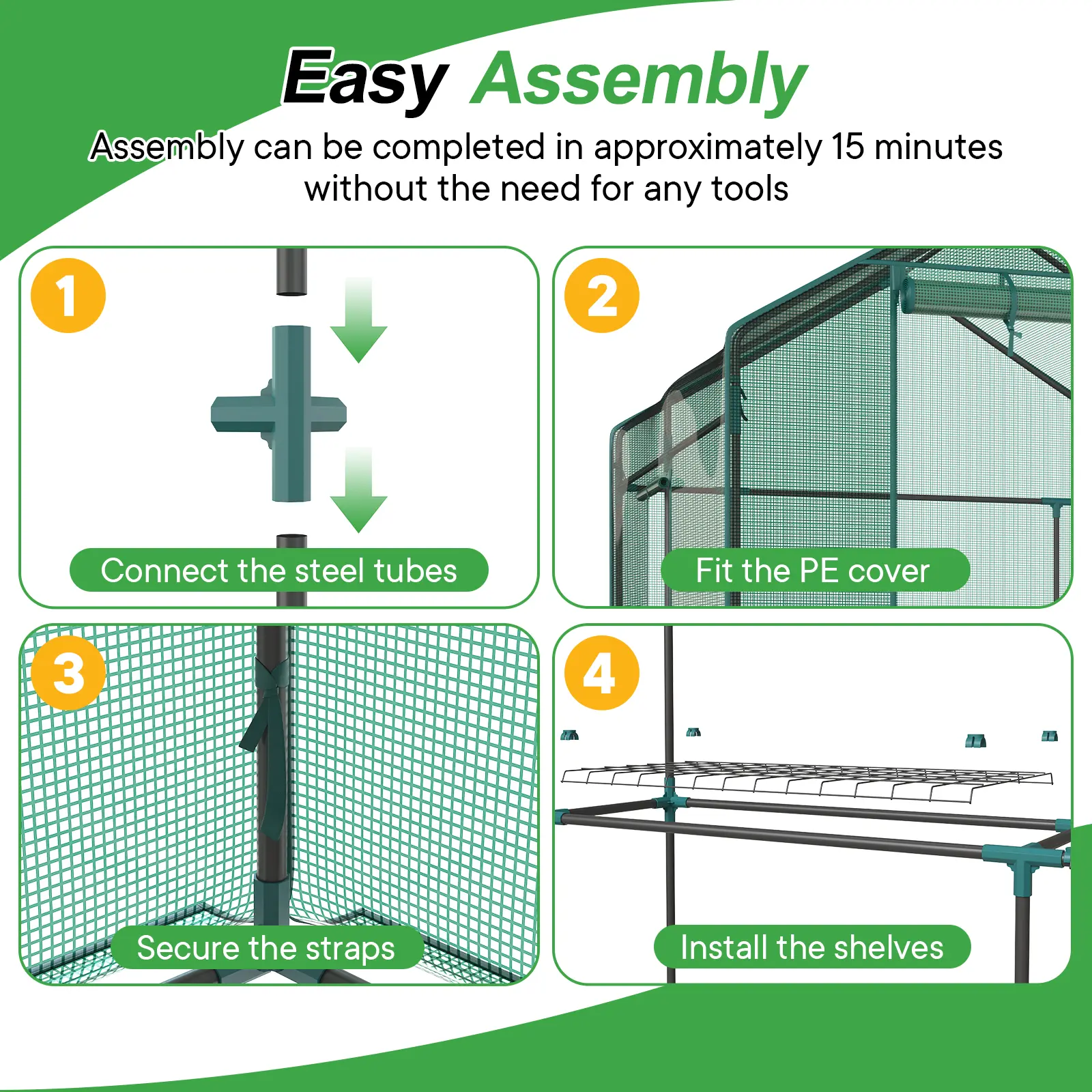 Easy Assembly

Assembly can be completed in approximately 15 minutes without the need for any tools

1

Connect the steel tubes

2

Fit the PE cover

3

Secure the straps

4

Install the shelves