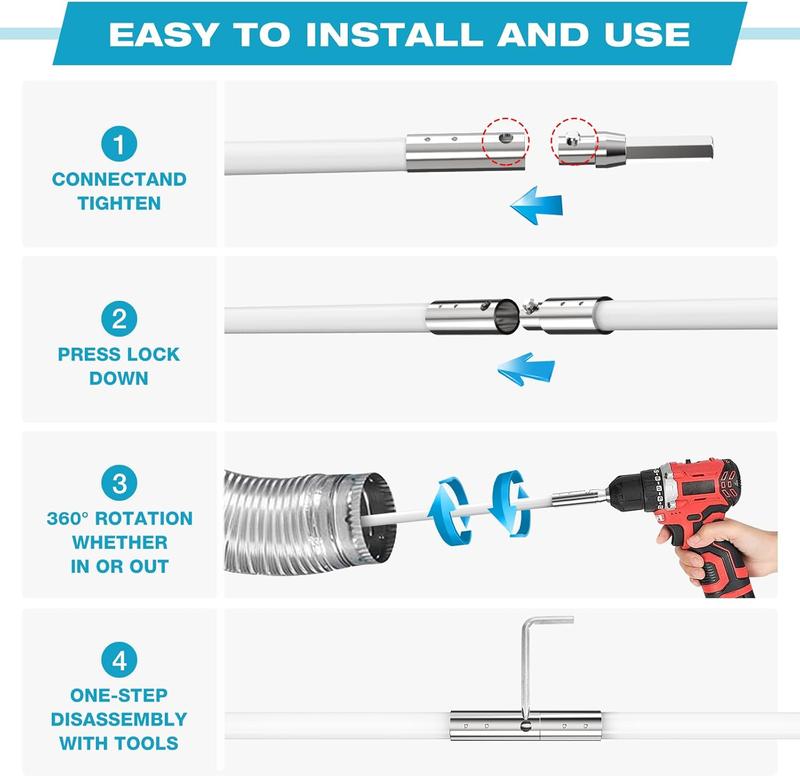 EASY TO INSTALL AND USE

1
CONNECTAND TIGHTEN

2
PRESS LOCK DOWN

3
360° ROTATION WHETHER IN OR OUT

4
ONE-STEP DISASSEMBLY WITH TOOLS