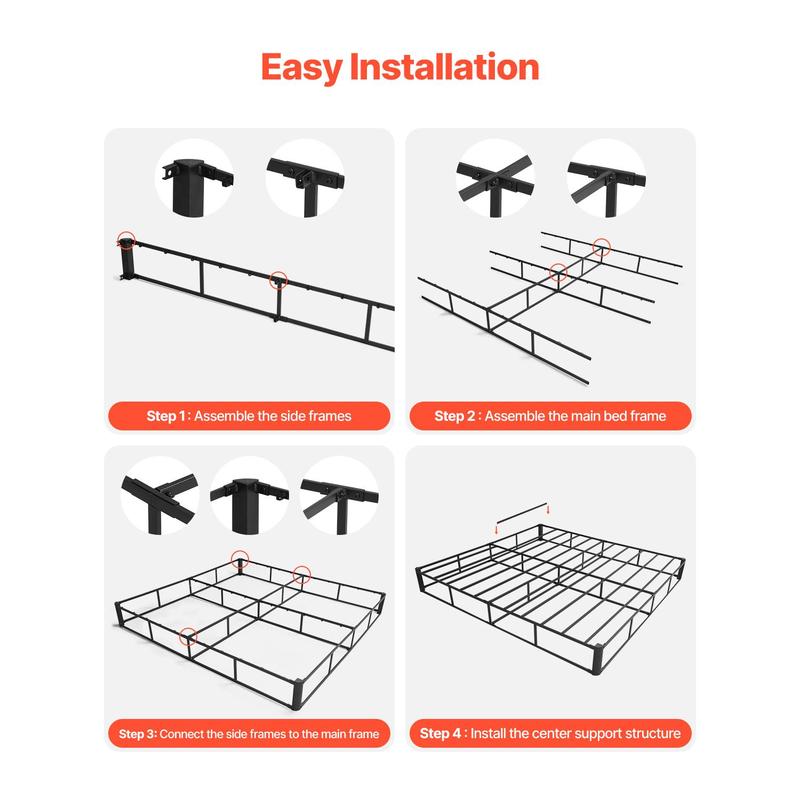 Easy Installation

Step 1 : Assemble the side frames

Step 2 : Assemble the main bed frame

Step 3: Connect the side frames to the main frame

Step 4 : Install the center support structure