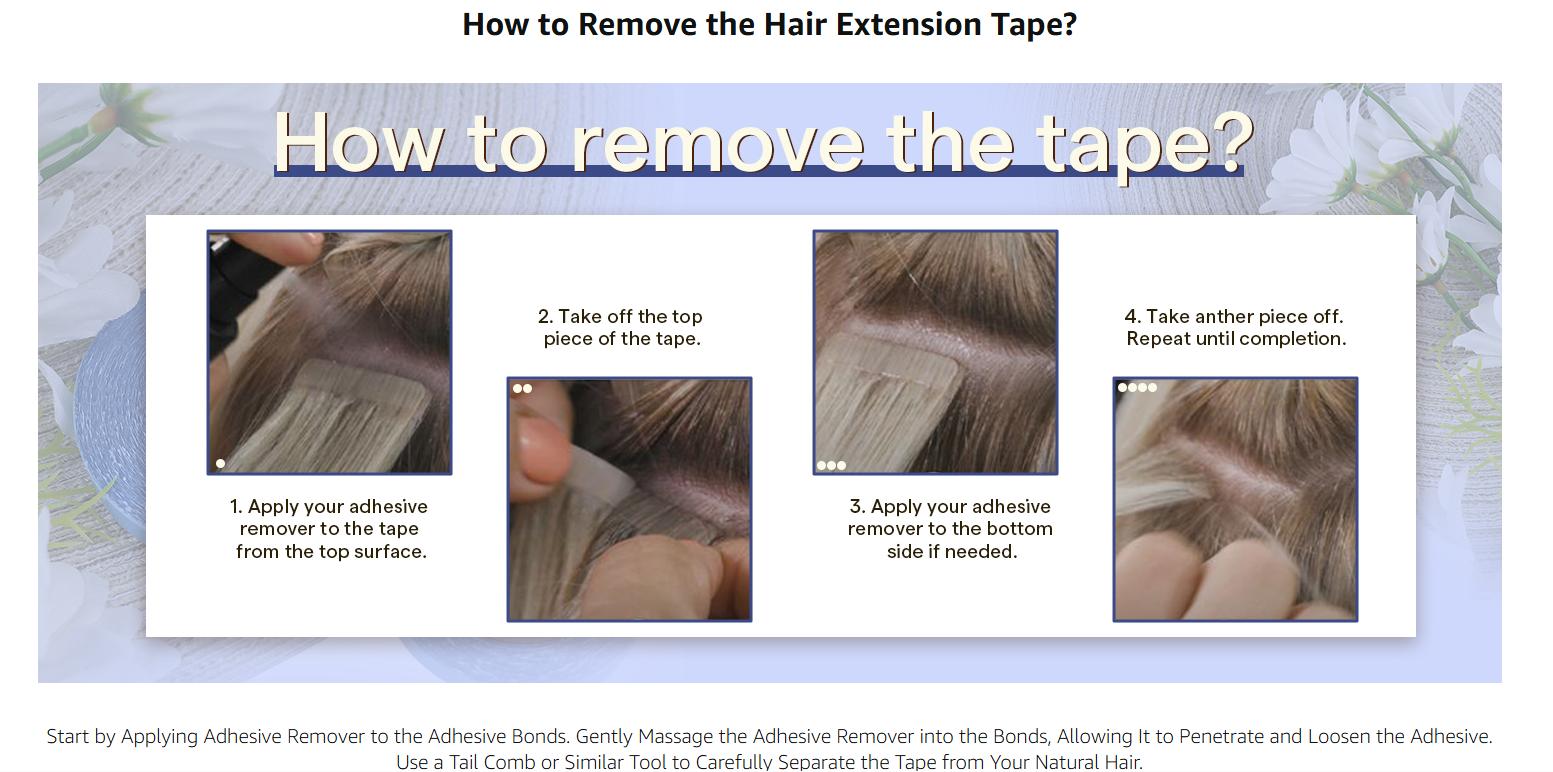 How to Remove the Hair Extension Tape?

How to remove the tape?

1. Apply your adhesive remover to the tape from the top surface.

2. Take off the top piece of the tape.

3. Apply your adhesive remover to the bottom side if needed.

4. Take anther piece off. Repeat until completion.

Start by Applying Adhesive Remover to the Adhesive Bonds. Gently Massage the Adhesive Remover into the Bonds, Allowing It to Penetrate and Loosen the Adhesive. Use a Tail Comb or Similar Tool to Carefully Separate the Tape from Your Natural Hair.