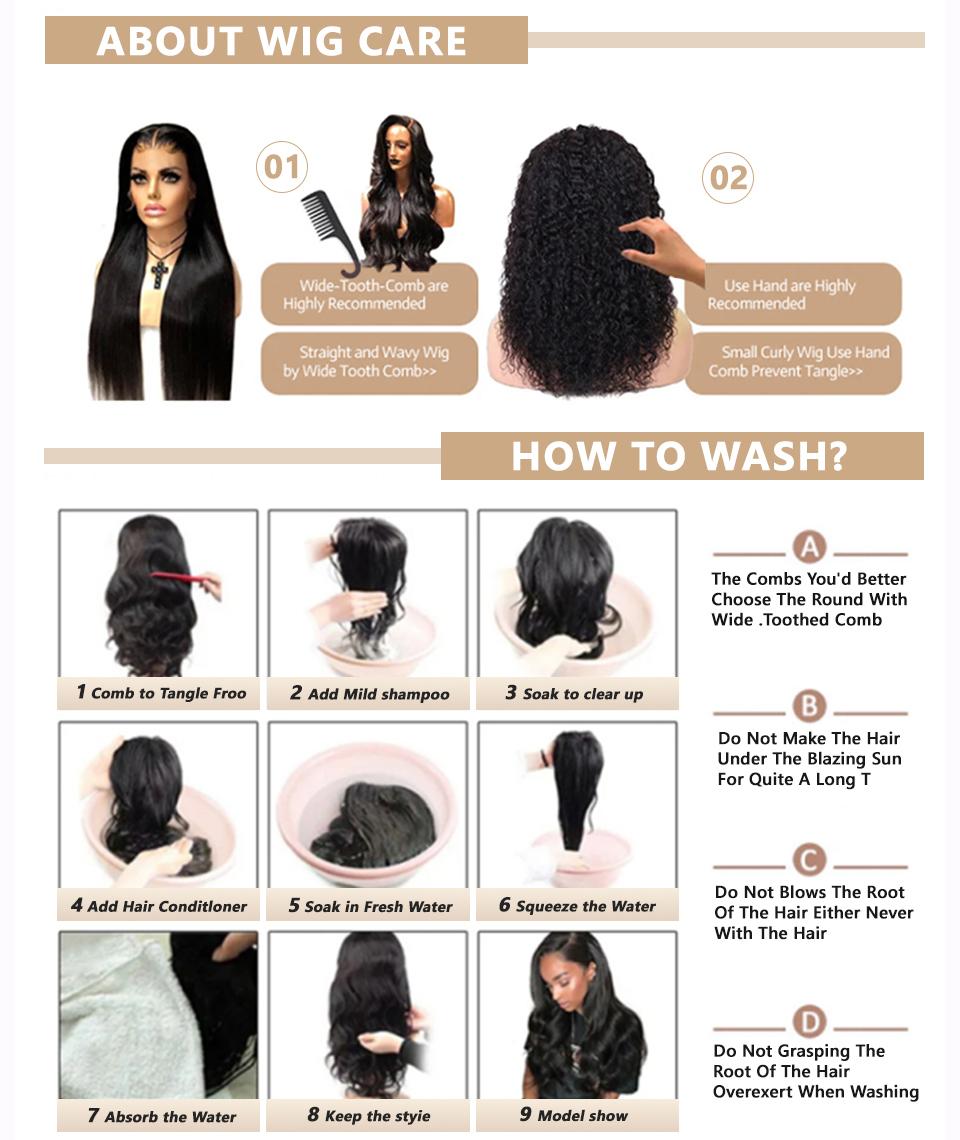 ABOUT WIG CARE

01

Wide-Tooth-Comb are Highly Recommended

Straight and Wavy Wig by Wide Tooth Comb>>

02

Use Hand are Highly Recommended

Small Curly Wig Use Hand Comb Prevent Tangle>>

HOW TO WASH?

1 Comb to Tangle Froo

2 Add Mild shampoo

3 Soak to clear up

4 Add Hair Conditloner

5 Soak in Fresh Water

6 Squeeze the Water

7 Absorb the Water

8 Keep the styie

9 Model show

A

The Combs You'd Better Choose The Round With Wide .Toothed Comb

B

Do Not Make The Hair Under The Blazing Sun For Quite A Long T

C

Do Not Blows The Root Of The Hair Either Never With The Hair

D

Do Not Grasping The Root Of The Hair Overexert When Washing