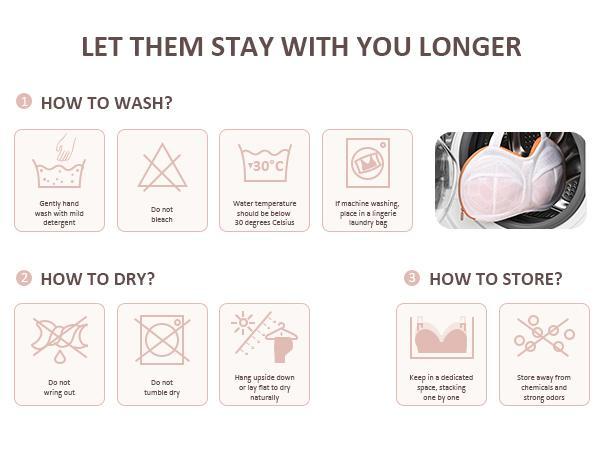 LET THEM STAY WITH YOU LONGER

1 HOW TO WASH?

Gently hand wash with mild detergent

Do not bleach

30°C

Water temperature should be below 30 degrees Celsius

If machine washing, place in a lingerie laundry bag

2 HOW TO DRY?

Do not wring out

Do not tumble dry

Hang upside down or lay flat to dry naturally

3 HOW TO STORE?

Keep in a dedicated space, stacking one by one

Store away from chemicals and strong odors