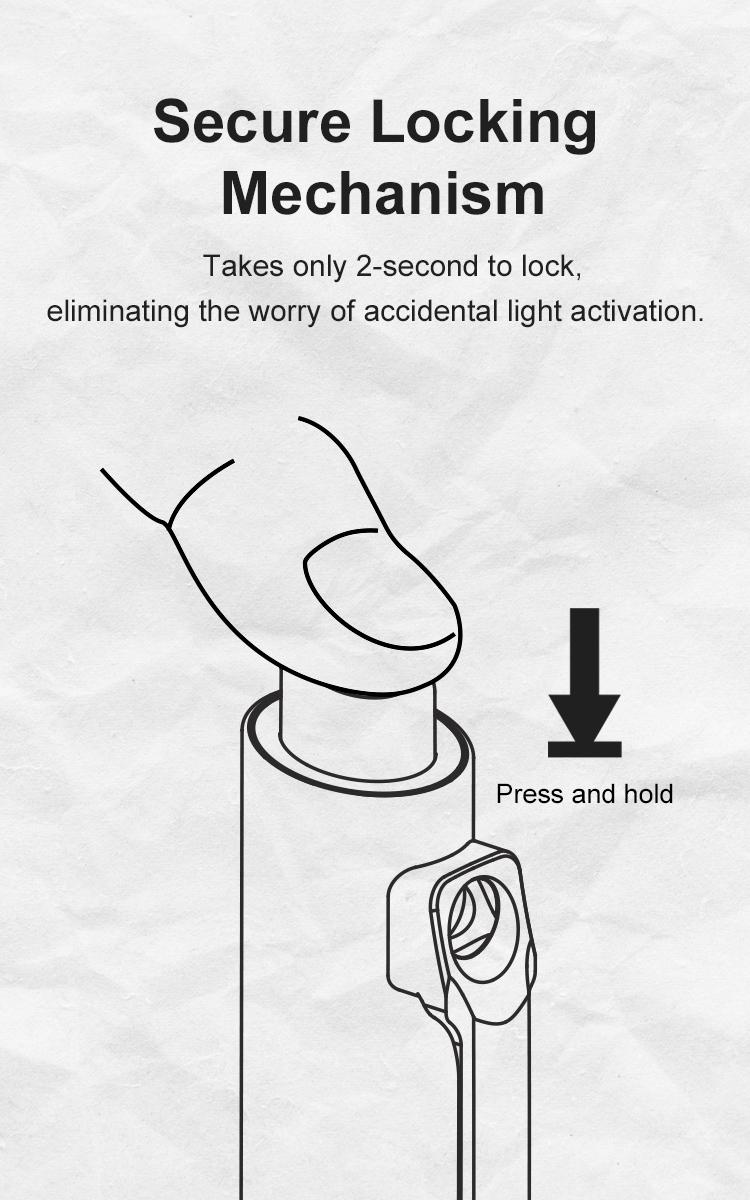 Secure Locking Mechanism

Takes only 2-second to lock, eliminating the worry of accidental light activation.

Press and hold