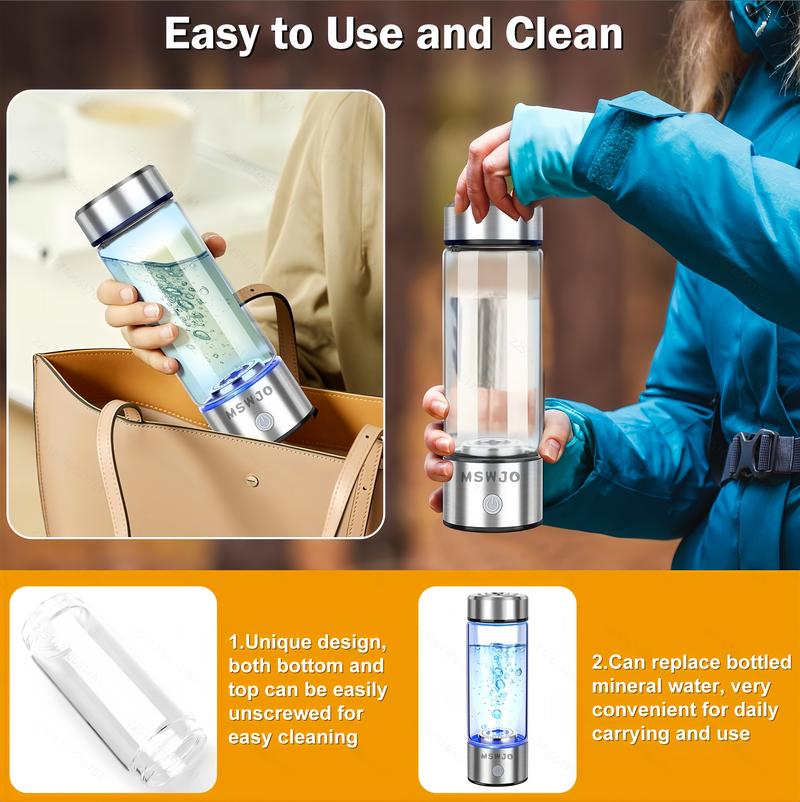 Easy to Use and Clean

MSWJO

MSWJO

1.Unique design, both bottom and top can be easily unscrewed for easy cleaning

MSWJO

2.Can replace bottled mineral water, very convenient for daily carrying and use