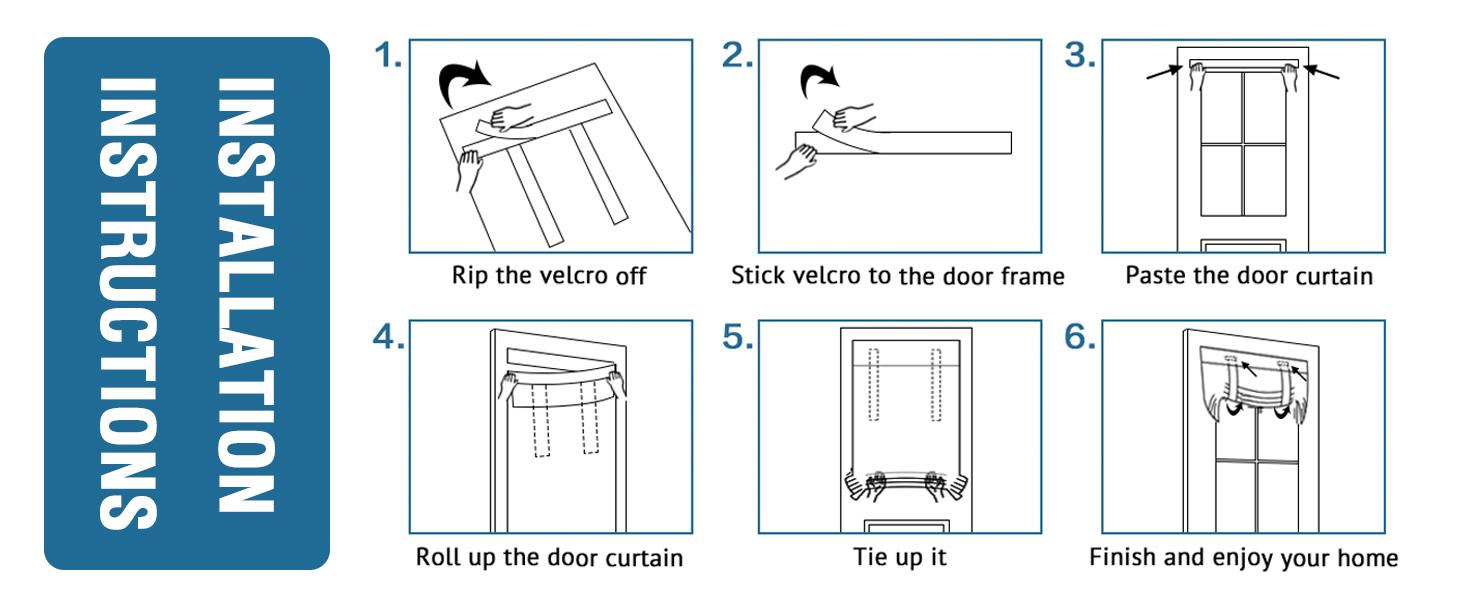 INSTALLATION INSTRUCTIONS

1.
Rip the velcro off

2.
Stick velcro to the door frame

3.
Paste the door curtain

4.
Roll up the door curtain

5.
Tie up it

6.
Finish and enjoy your home