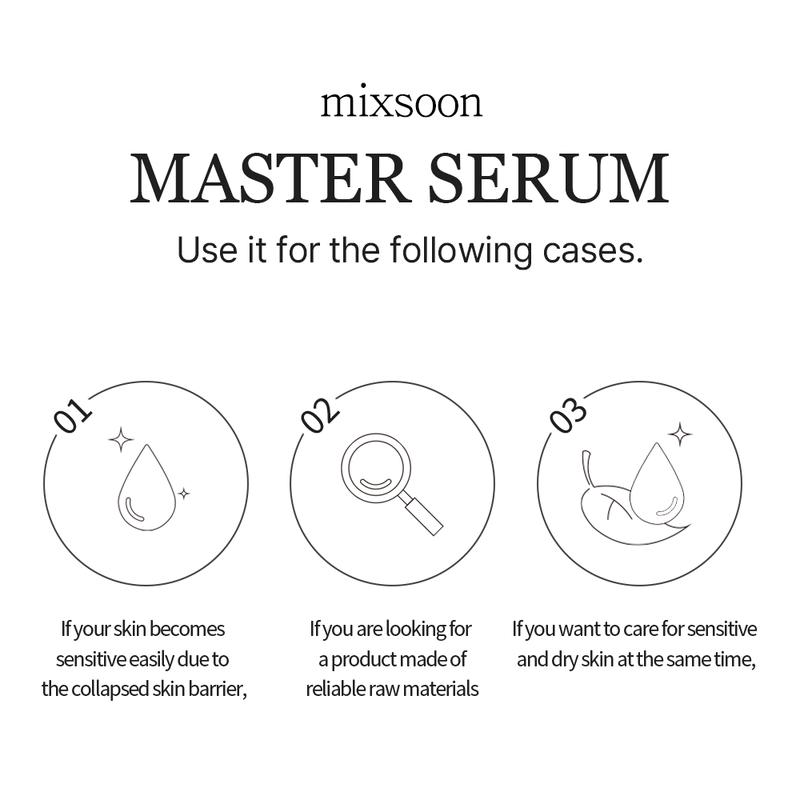 mixsoon

MASTER SERUM

Use it for the following cases.

01

If your skin becomes sensitive easily due to the collapsed skin barrier,

02

If you are looking for a product made of reliable raw materials

03

If you want to care for sensitive and dry skin at the same time,