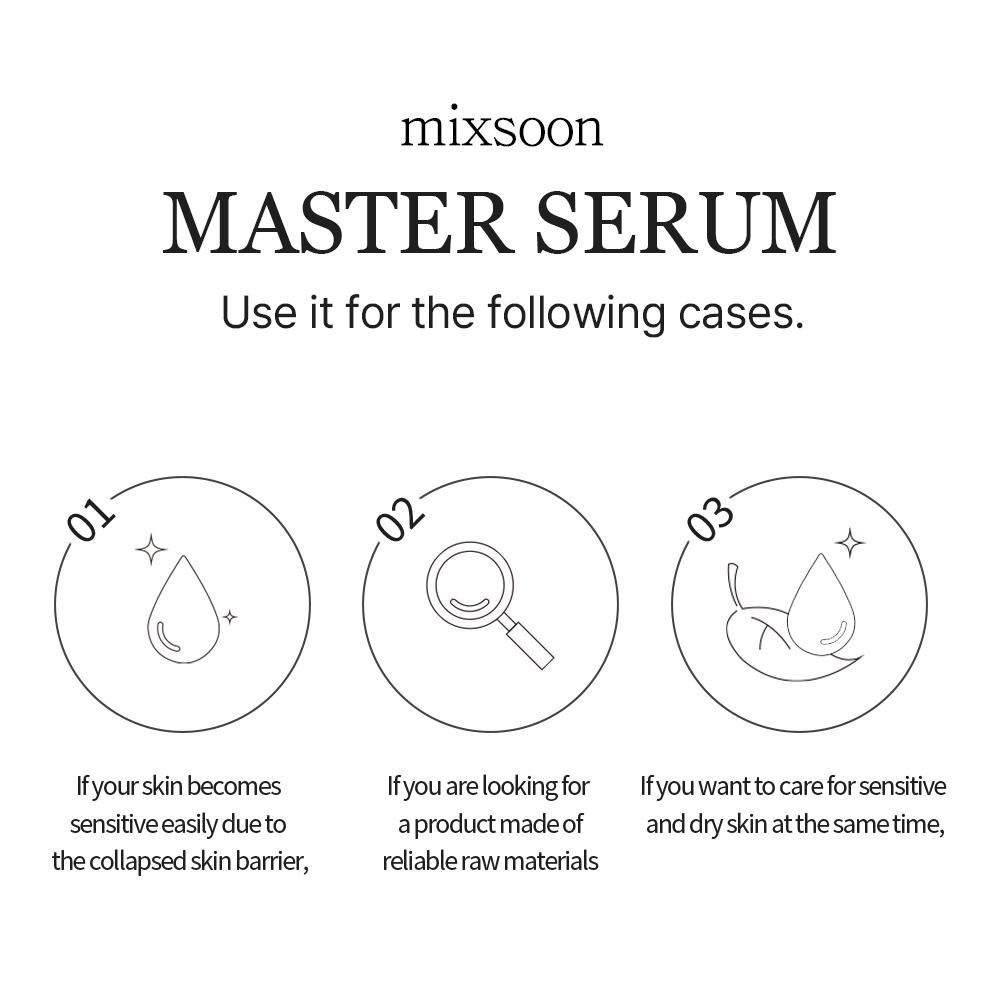 mixsoon

MASTER SERUM

Use it for the following cases.

01

If your skin becomes sensitive easily due to the collapsed skin barrier,

02

If you are looking for a product made of reliable raw materials

03

If you want to care for sensitive and dry skin at the same time,