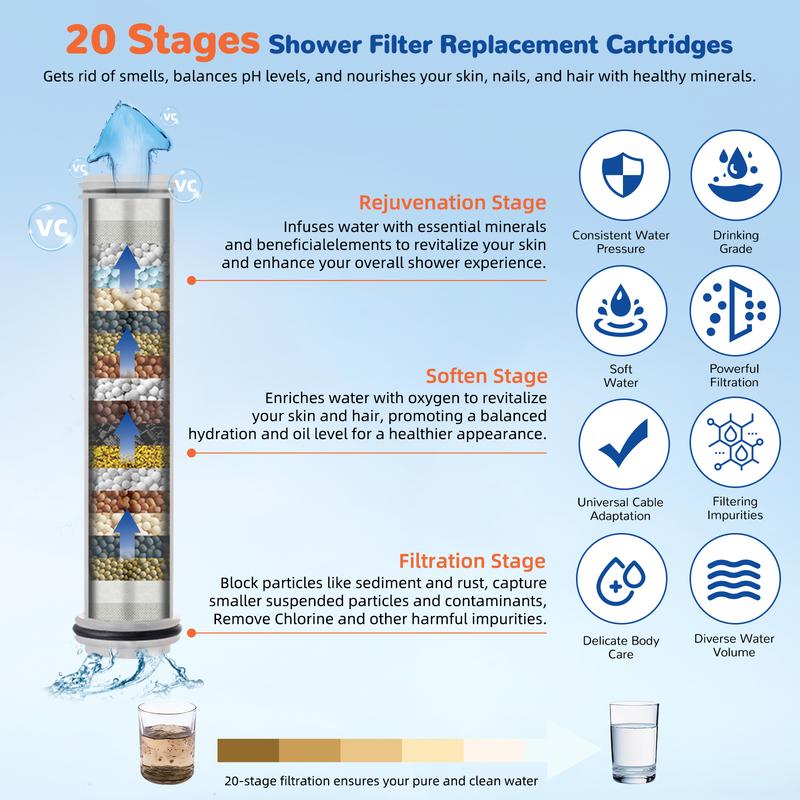 20 Stages Shower Filter Replacement Cartridges

Gets rid of smells, balances pH levels, and nourishes your skin, nails, and hair with healthy minerals.

VC

VC

VC

VC

Rejuvenation Stage

Infuses water with essential minerals and beneficialelements to revitalize your skin and enhance your overall shower experience.

Soften Stage

Enriches water with oxygen to revitalize your skin and hair, promoting a balanced hydration and oil level for a healthier appearance.

Filtration Stage

Block particles like sediment and rust, capture smaller suspended particles and contaminants, Remove Chlorine and other harmful impurities.

Consistent Water Pressure

Drinking Grade

Soft Water

Powerful Filtration

Universal Cable Adaptation

Filtering Impurities

Delicate Body Care

Diverse Water Volume

20-stage filtration ensures your pure and clean water