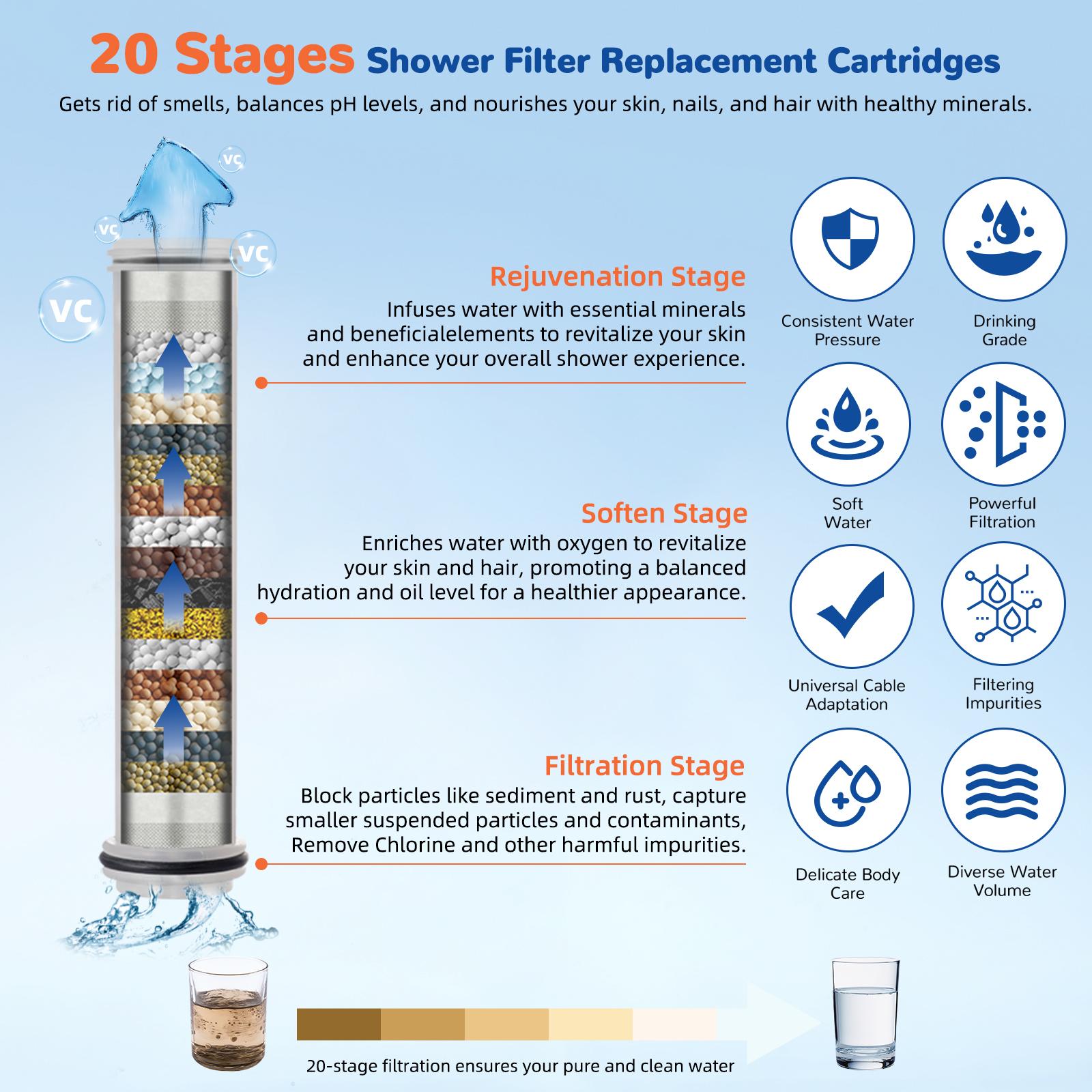 20 Stages Shower Filter Replacement Cartridges

Gets rid of smells, balances pH levels, and nourishes your skin, nails, and hair with healthy minerals.

VC

VC

VC

VC

Rejuvenation Stage

Infuses water with essential minerals and beneficialelements to revitalize your skin and enhance your overall shower experience.

Soften Stage

Enriches water with oxygen to revitalize your skin and hair, promoting a balanced hydration and oil level for a healthier appearance.

Filtration Stage

Block particles like sediment and rust, capture smaller suspended particles and contaminants, Remove Chlorine and other harmful impurities.

Consistent Water Pressure

Drinking Grade

Soft Water

Powerful Filtration

Universal Cable Adaptation

Filtering Impurities

Delicate Body Care

Diverse Water Volume

20-stage filtration ensures your pure and clean water