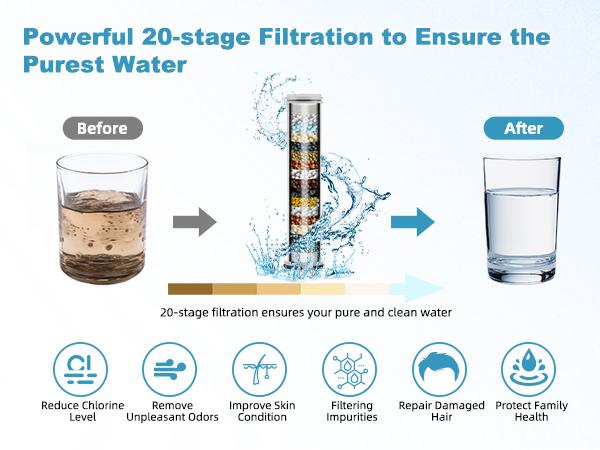 Powerful 20-stage Filtration to Ensure the Purest Water

Before

After

20-stage filtration ensures your pure and clean water

Cl

Reduce Chlorine Level

Remove Unpleasant Odors

Improve Skin Condition

Filtering Impurities

Repair Damaged Hair

Protect Family Health