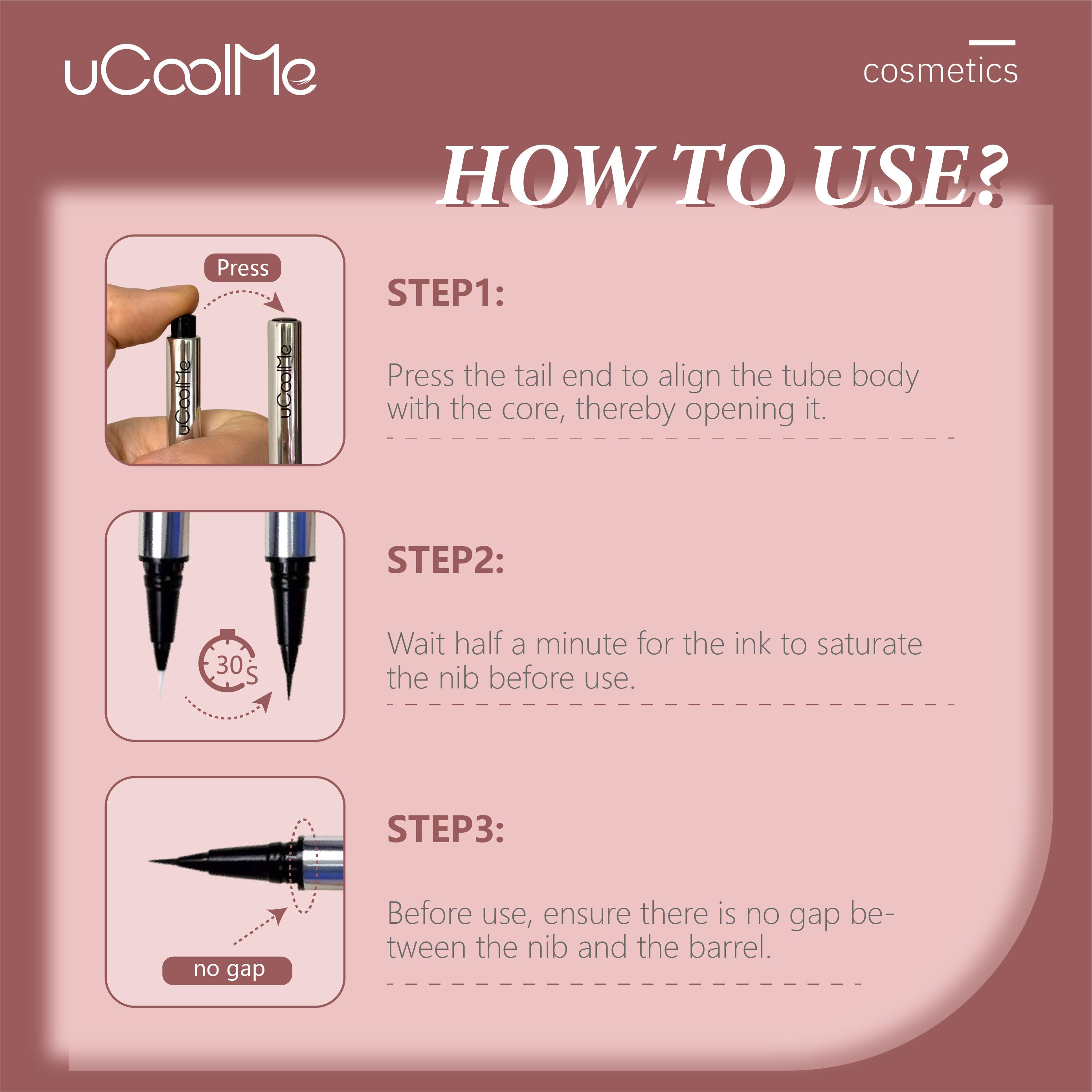 uCoolMe

cosmetics

HOW TO USE?

Press

uCoolMe

uCoolMe

STEP1:

Press the tail end to align the tube body with the core, thereby opening it.

30s

STEP2:

Wait half a minute for the ink to saturate the nib before use.

no gap

STEP3:

Before use, ensure there is no gap between the nib and the barrel.