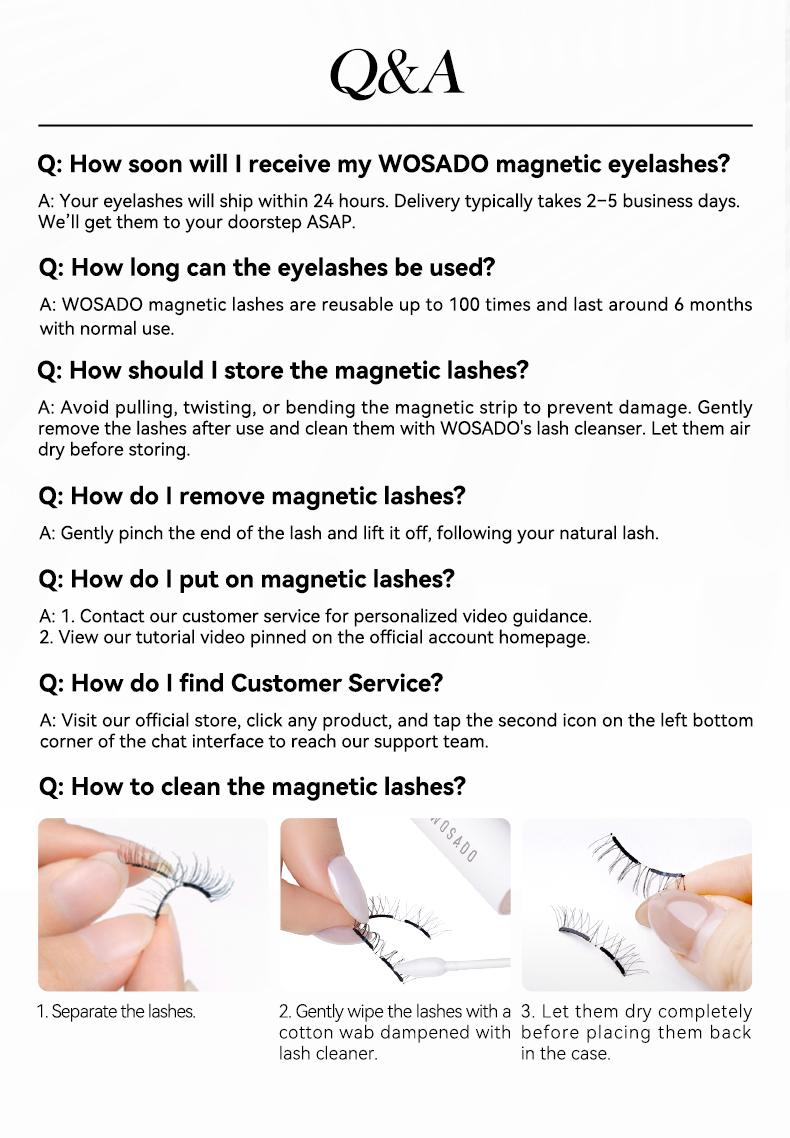 Q&A

Q: How soon will I receive my WOSADO magnetic eyelashes?

A: Your eyelashes will ship within 24 hours. Delivery typically takes 2–5 business days. We'll get them to your doorstep ASAP.

Q: How long can the eyelashes be used?

A: WOSADO magnetic lashes are reusable up to 100 times and last around 6 months with normal use.

Q: How should I store the magnetic lashes?

A: Avoid pulling, twisting, or bending the magnetic strip to prevent damage. Gently remove the lashes after use and clean them with WOSADO's lash cleanser. Let them air dry before storing.

Q: How do I remove magnetic lashes?

A: Gently pinch the end of the lash and lift it off, following your natural lash.

Q: How do I put on magnetic lashes?

A: 1. Contact our customer service for personalized video guidance.
2. View our tutorial video pinned on the official account homepage.

Q: How do I find Customer Service?

A: Visit our official store, click any product, and tap the second icon on the left bottom corner of the chat interface to reach our support team.

Q: How to clean the magnetic lashes?

WOSADO

1. Separate the lashes.

2. Gently wipe the lashes with a cotton wab dampened with lash cleaner.

3. Let them dry completely before placing them back in the case.