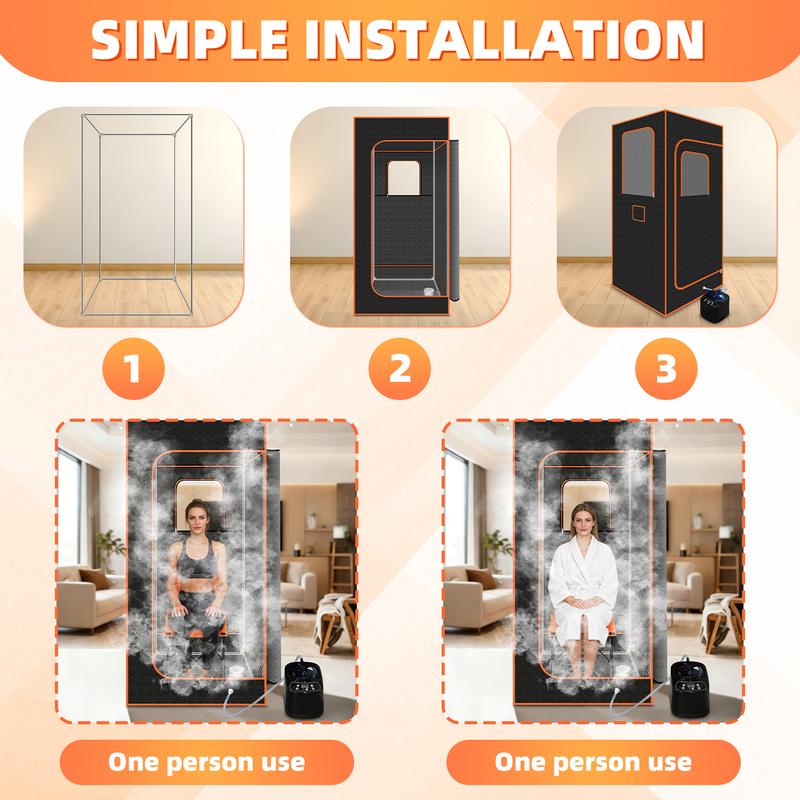 SIMPLE INSTALLATION

1

2

3

One person use

One person use