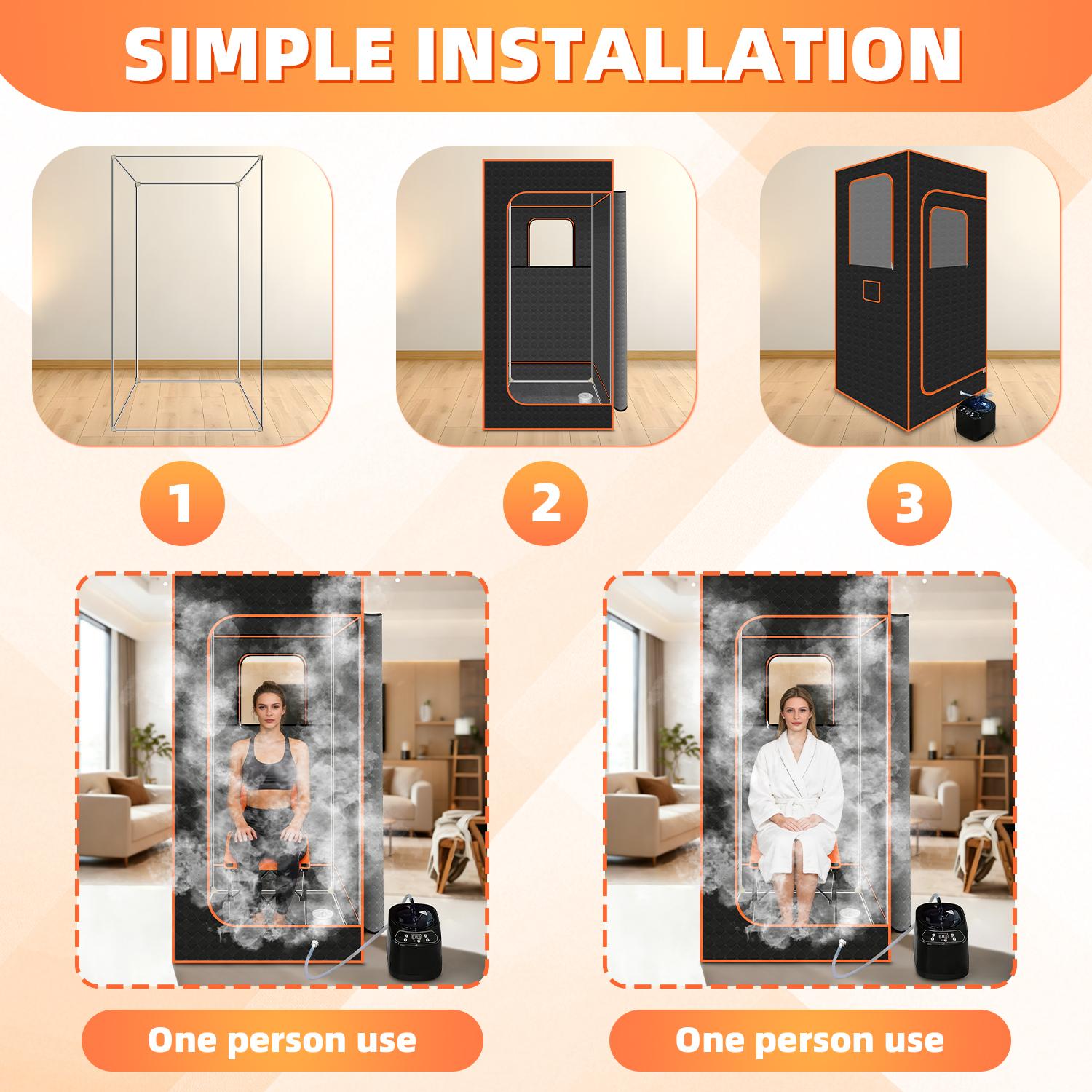 SIMPLE INSTALLATION

1

2

3

One person use

One person use