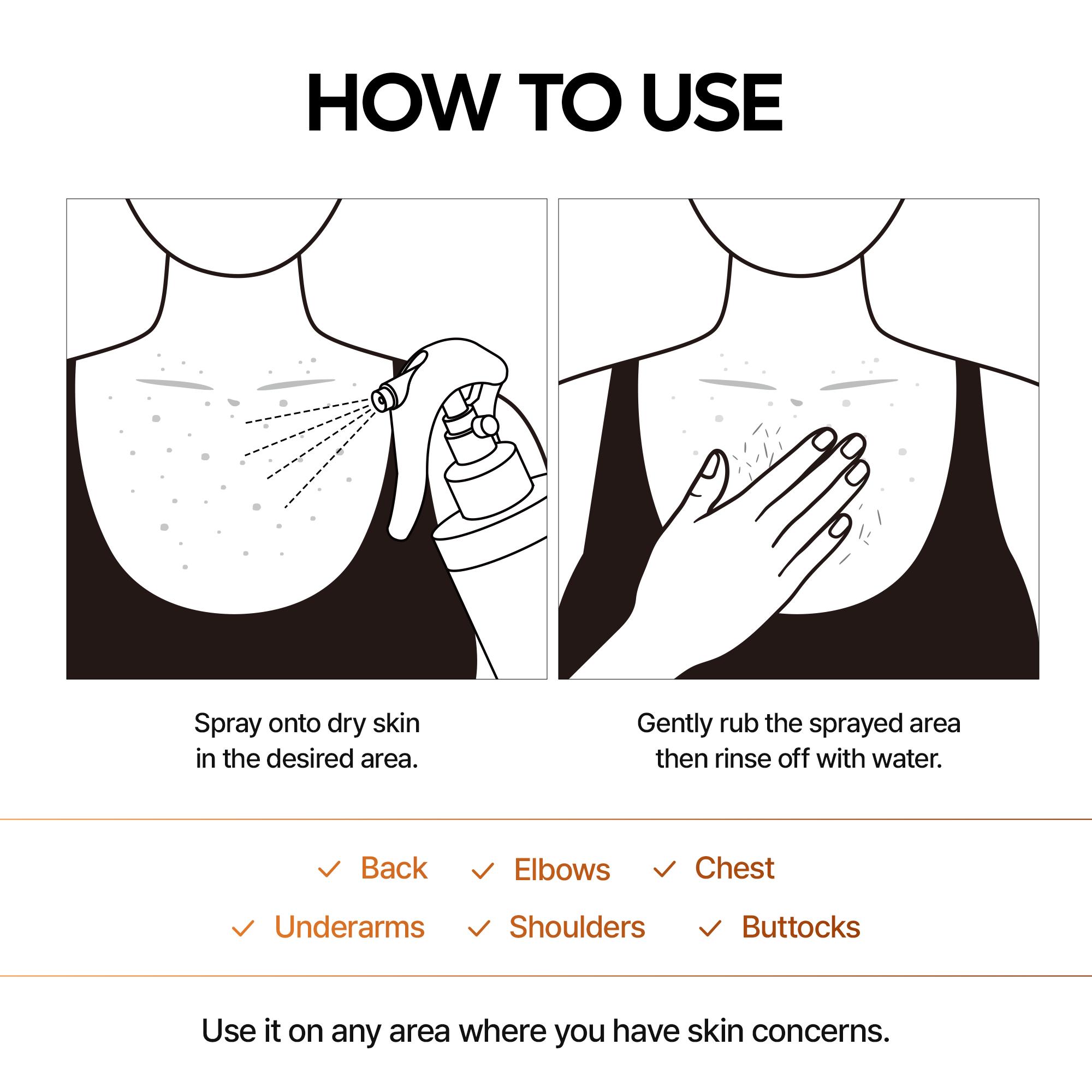 HOW TO USE

Spray onto dry skin in the desired area.

Gently rub the sprayed area then rinse off with water.

✓ Back ✓ Elbows ✓ Chest
✓ Underarms ✓ Shoulders ✓ Buttocks

Use it on any area where you have skin concerns.