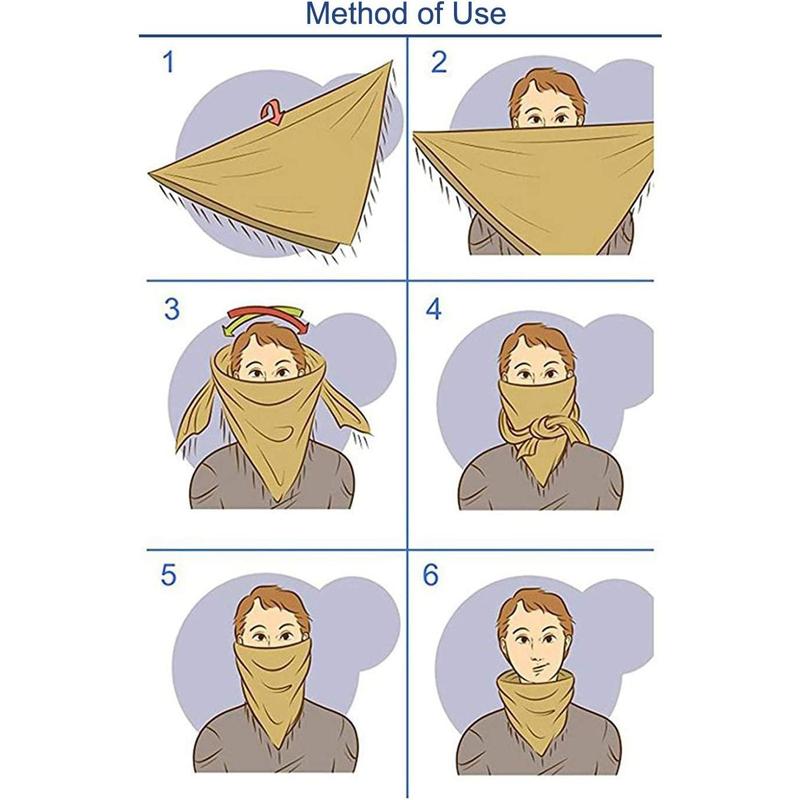 Method of Use

1

2

3

4

5

6