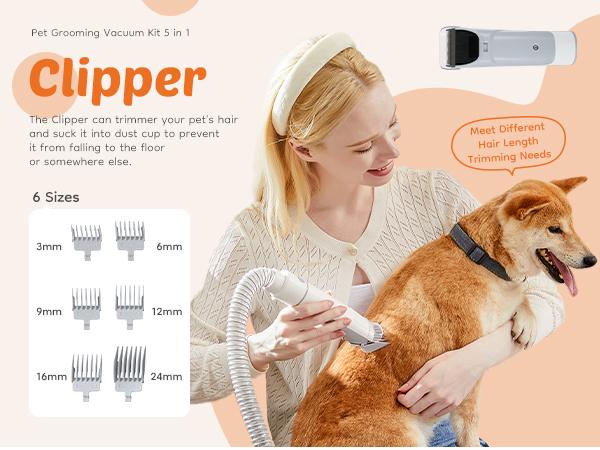 Pet Grooming Vacuum Kit 5 in 1

Clipper

The Clipper can trimmer your pet's hair and suck it into dust cup to prevent it from falling to the floor or somewhere else.

Meet Different Hair Length Trimming Needs

6 Sizes

3mm
6mm
9mm
12mm
16mm
24mm