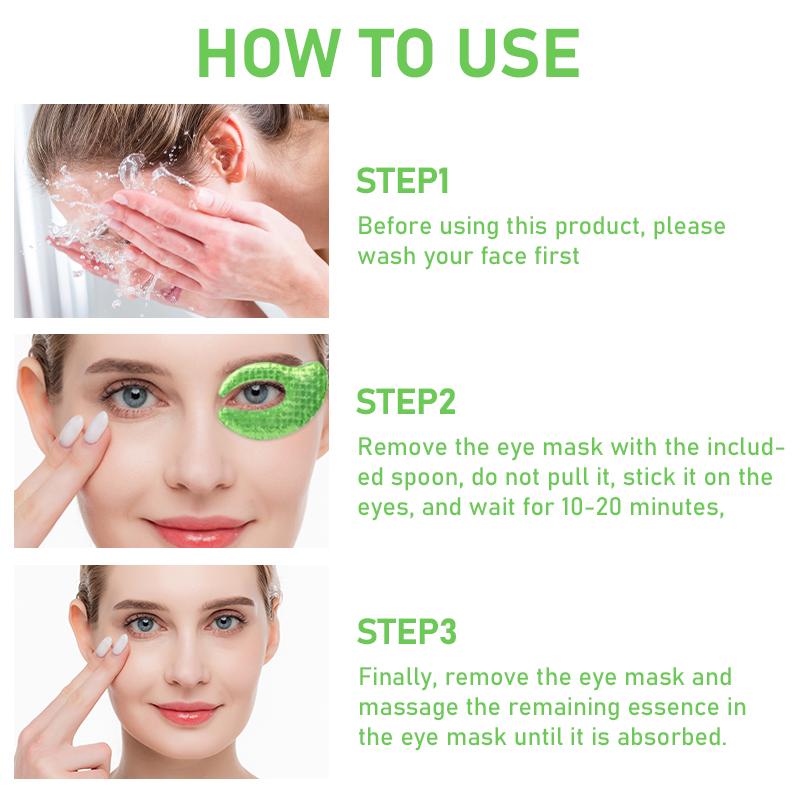 HOW TO USE

STEP1

Before using this product, please wash your face first

STEP2

Remove the eye mask with the included spoon, do not pull it, stick it on the eyes, and wait for 10-20 minutes,

STEP3

Finally, remove the eye mask and massage the remaining essence in the eye mask until it is absorbed.