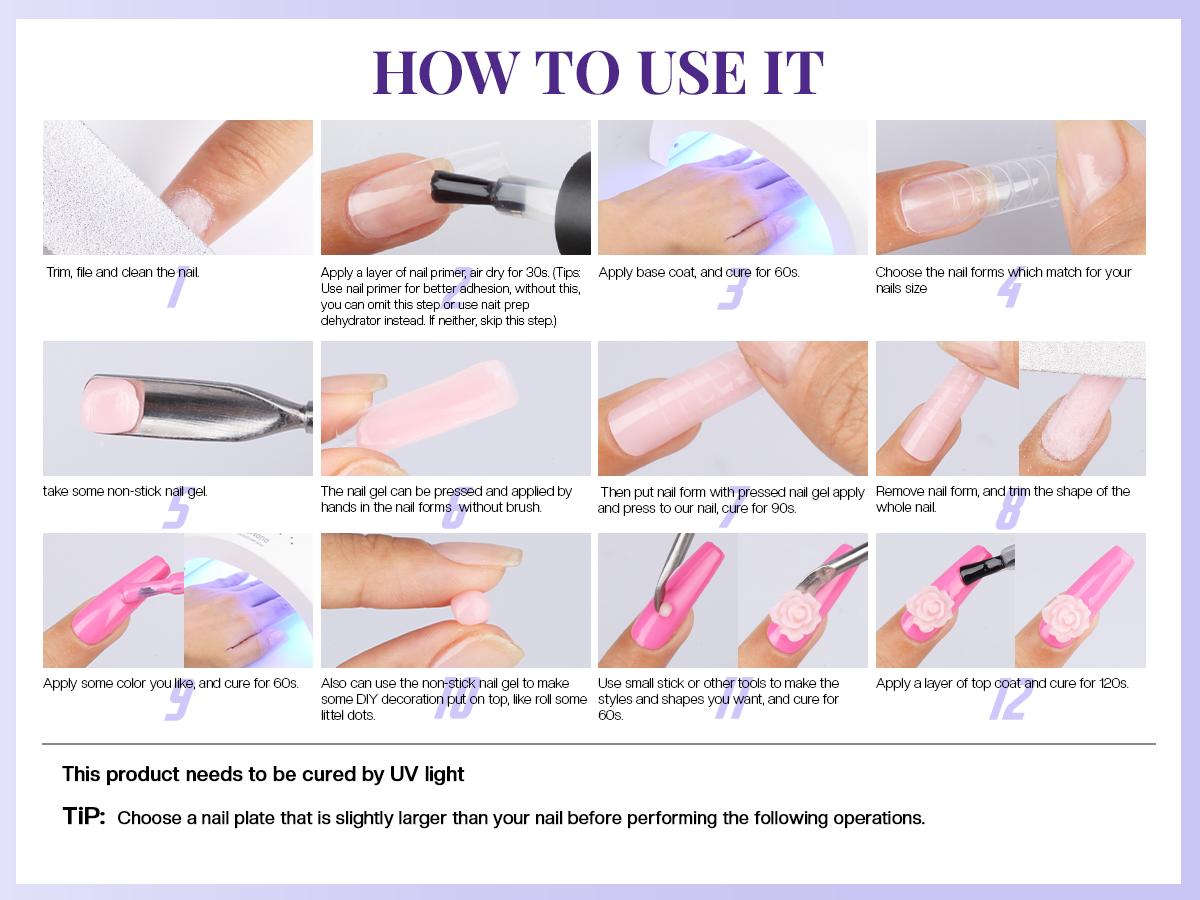 HOW TO USE IT

Trim, file and clean the nail.
1

Apply a layer of nail primer, air dry for 30s. (Tips: Use nail primer for better adhesion, without this, you can omit this step or use nait prep dehydrator instead. If neither, skip this step.)
2

Apply base coat, and cure for 60s.
3

Choose the nail forms which match for your nails size
4

take some non-stick nail gel.
5

The nail gel can be pressed and applied by hands in the nail forms without brush.
6

Then put nail form with pressed nail gel apply and press to our nail, cure for 90s.
7

Remove nail form, and trim the shape of the whole nail.
8

Apply some color you like, and cure for 60s.
9

Also can use the non-stick nail gel to make some DIY decoration put on top, like roll some littel dots.
10

Use small stick or other tools to make the styles and shapes you want, and cure for 60s.
11

Apply a layer of top coat and cure for 120s.
12

This product needs to be cured by UV light

TiP: Choose a nail plate that is slightly larger than your nail before performing the following operations.