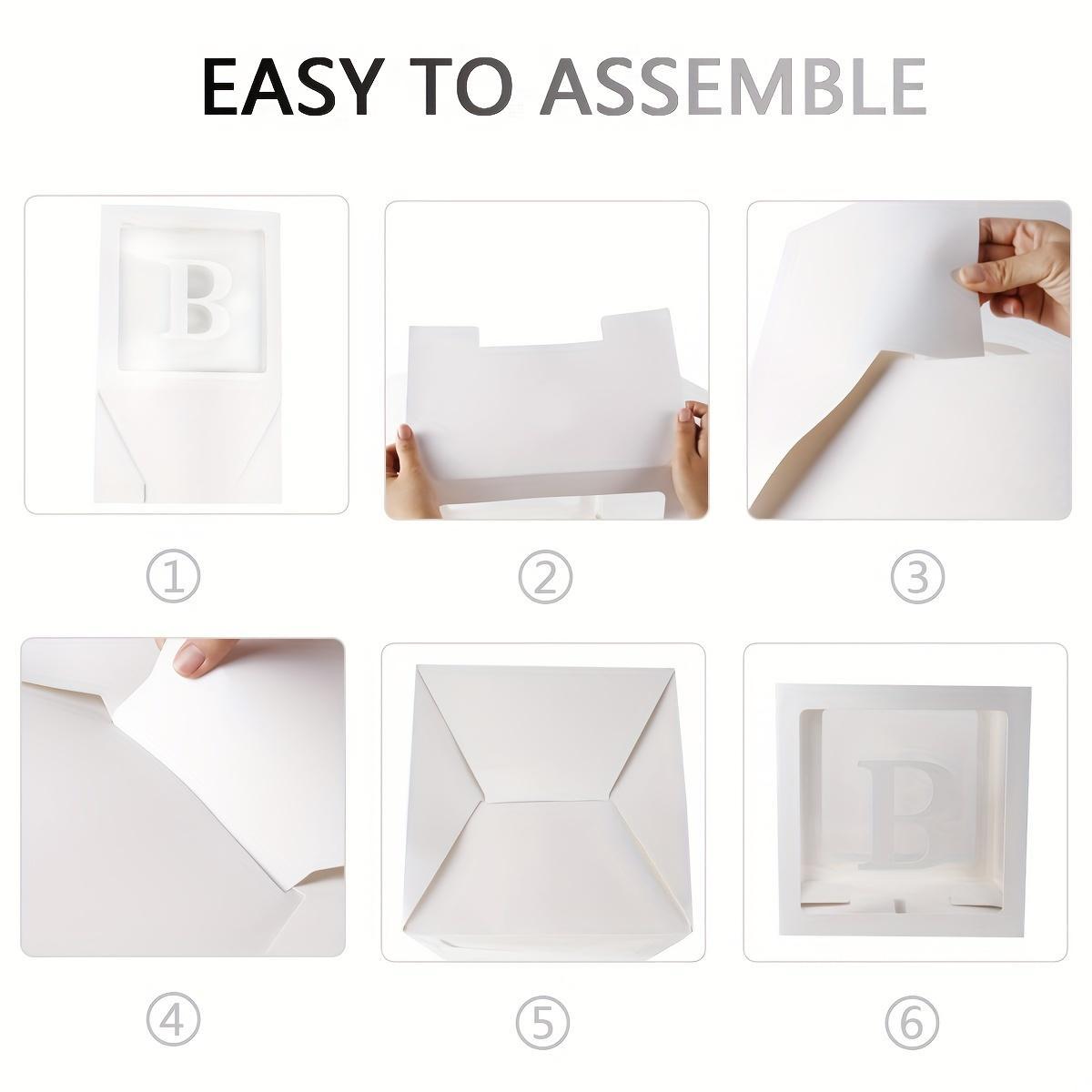 EASY TO ASSEMBLE

B

①

②

③

④

⑤

B

⑥