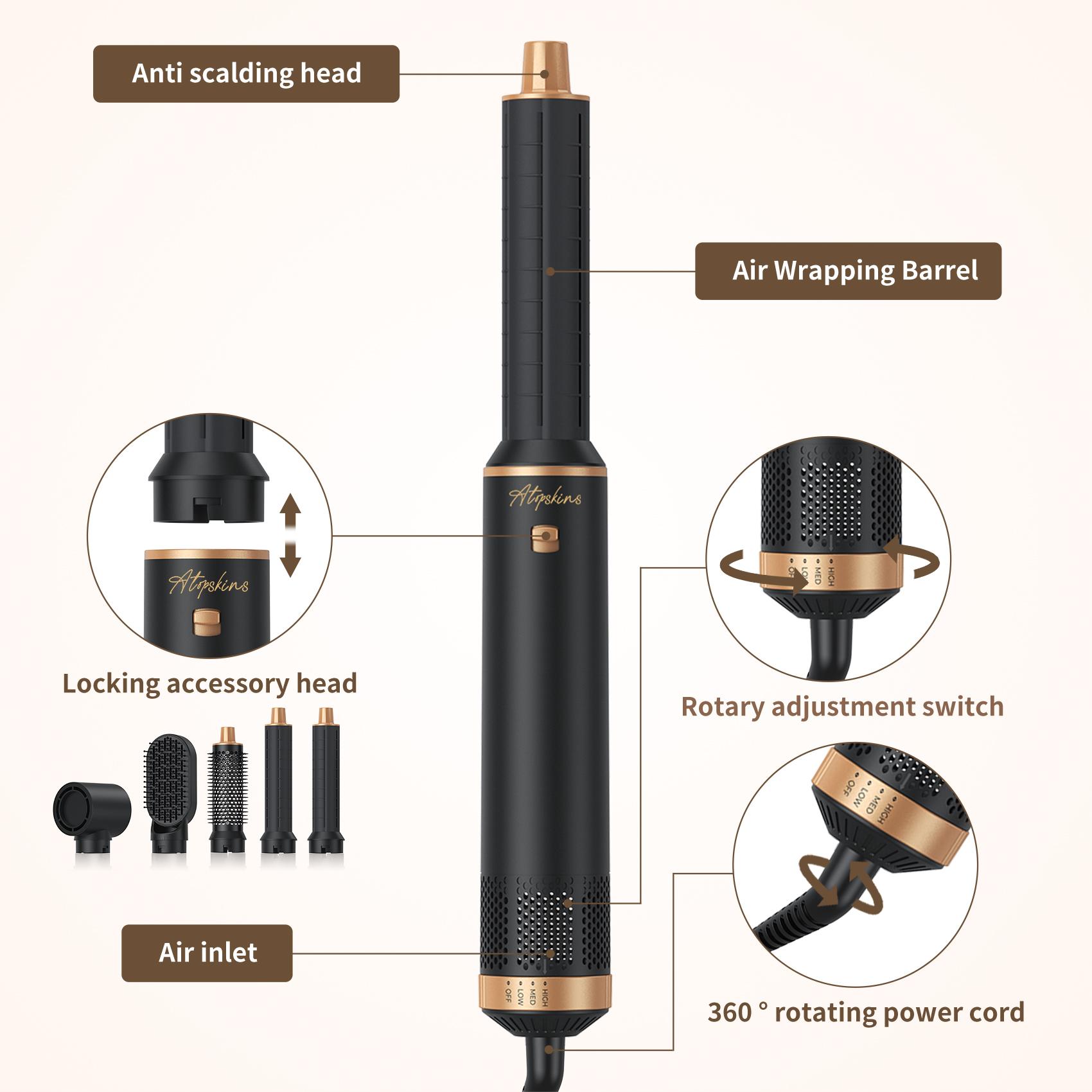 Anti scalding head

Air Wrapping Barrel

Atopskins

Atopskins

Locking accessory head

OFF LOW MED HIGH

Rotary adjustment switch

OFF LOW MED HIGH

Air inlet

OFF LOW MED HIGH

360 ° rotating power cord