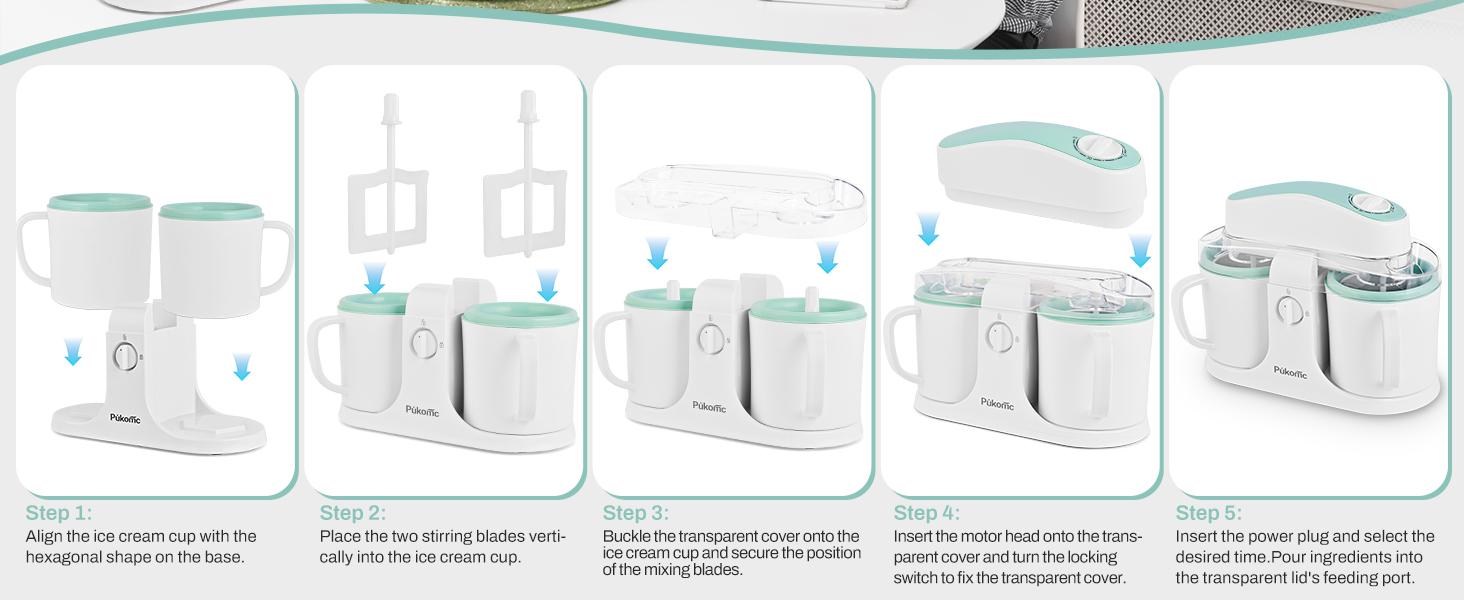 Pukomc

Step 1:
Align the ice cream cup with the hexagonal shape on the base.

Pukomc

Step 2:
Place the two stirring blades vertically into the ice cream cup.

Pukomc

Step 3:
Buckle the transparent cover onto the ice cream cup and secure the position of the mixing blades.

Pukomc

Step 4:
Insert the motor head onto the transparent cover and turn the locking switch to fix the transparent cover.

Pukomc

Step 5:
Insert the power plug and select the desired time.Pour ingredients into the transparent lid's feeding port.