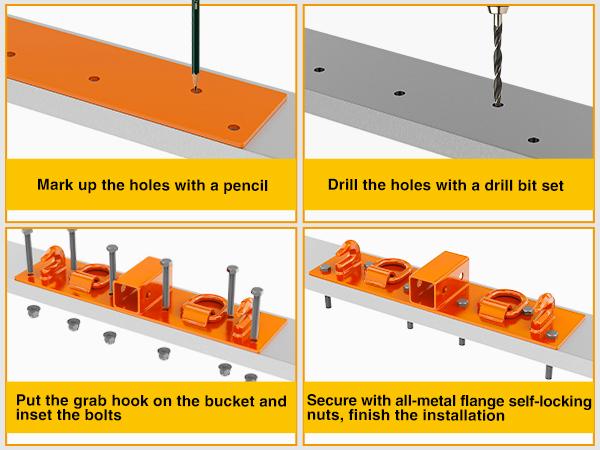 Mark up the holes with a pencil

Drill the holes with a drill bit set

Put the grab hook on the bucket and inset the bolts

Secure with all-metal flange self-locking nuts, finish the installation