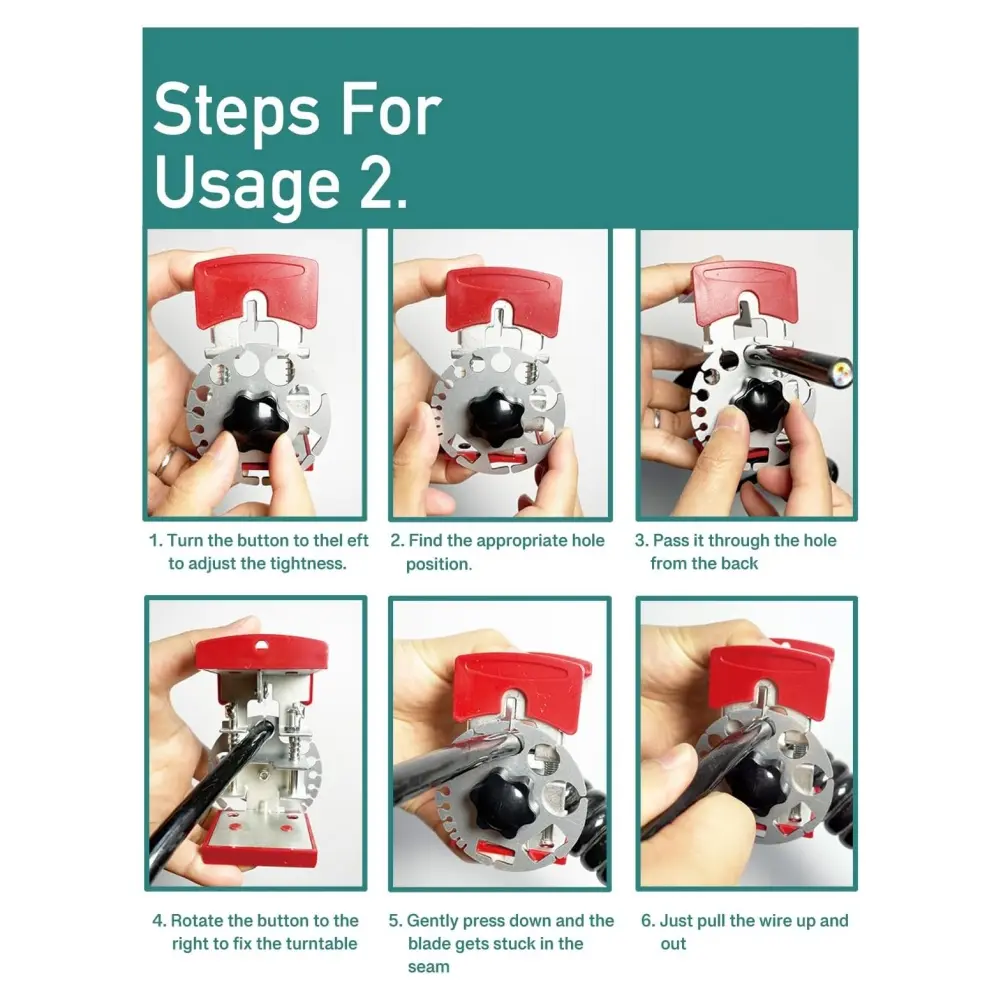 Steps For Usage 2.

1. Turn the button to thel eft to adjust the tightness.

2. Find the appropriate hole position.

3. Pass it through the hole from the back

4. Rotate the button to the right to fix the turntable

5. Gently press down and the blade gets stuck in the seam

6. Just pull the wire up and out