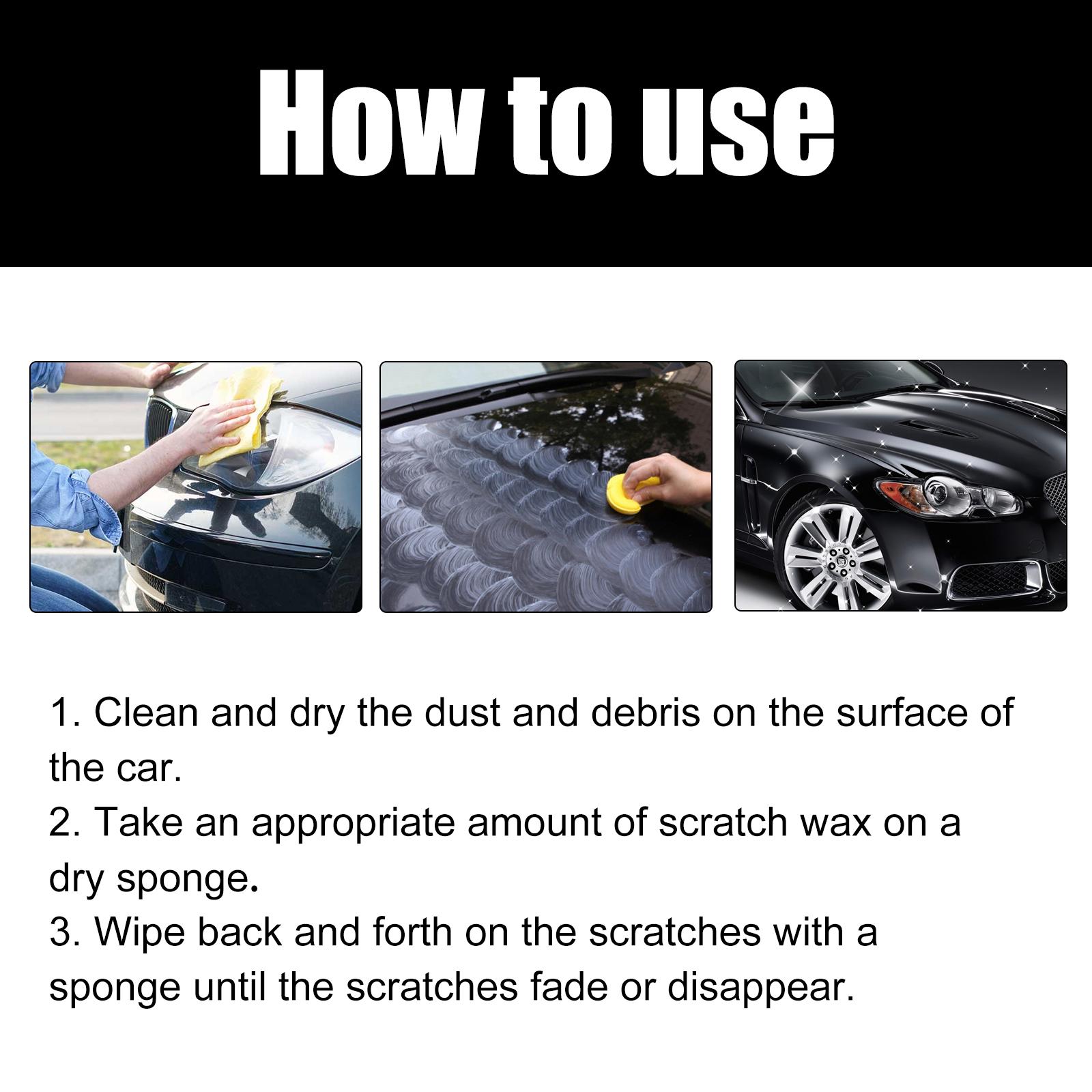 How to use

1. Clean and dry the dust and debris on the surface of the car.
2. Take an appropriate amount of scratch wax on a dry sponge.
3. Wipe back and forth on the scratches with a sponge until the scratches fade or disappear.