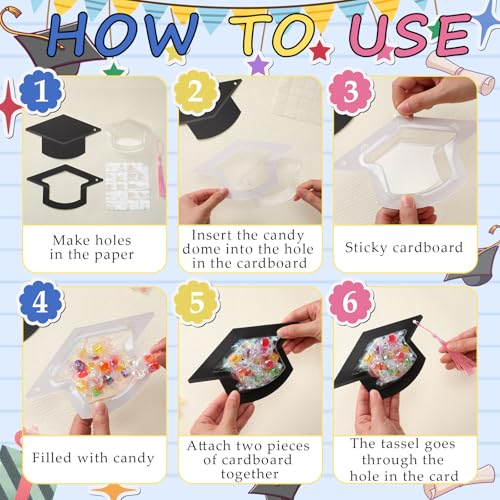 HOW TO USE

1

Make holes in the paper

2

Insert the candy dome into the hole in the cardboard

3

Sticky cardboard

4

Filled with candy

5

Attach two pieces of cardboard together

6

The tassel goes through the hole in the card