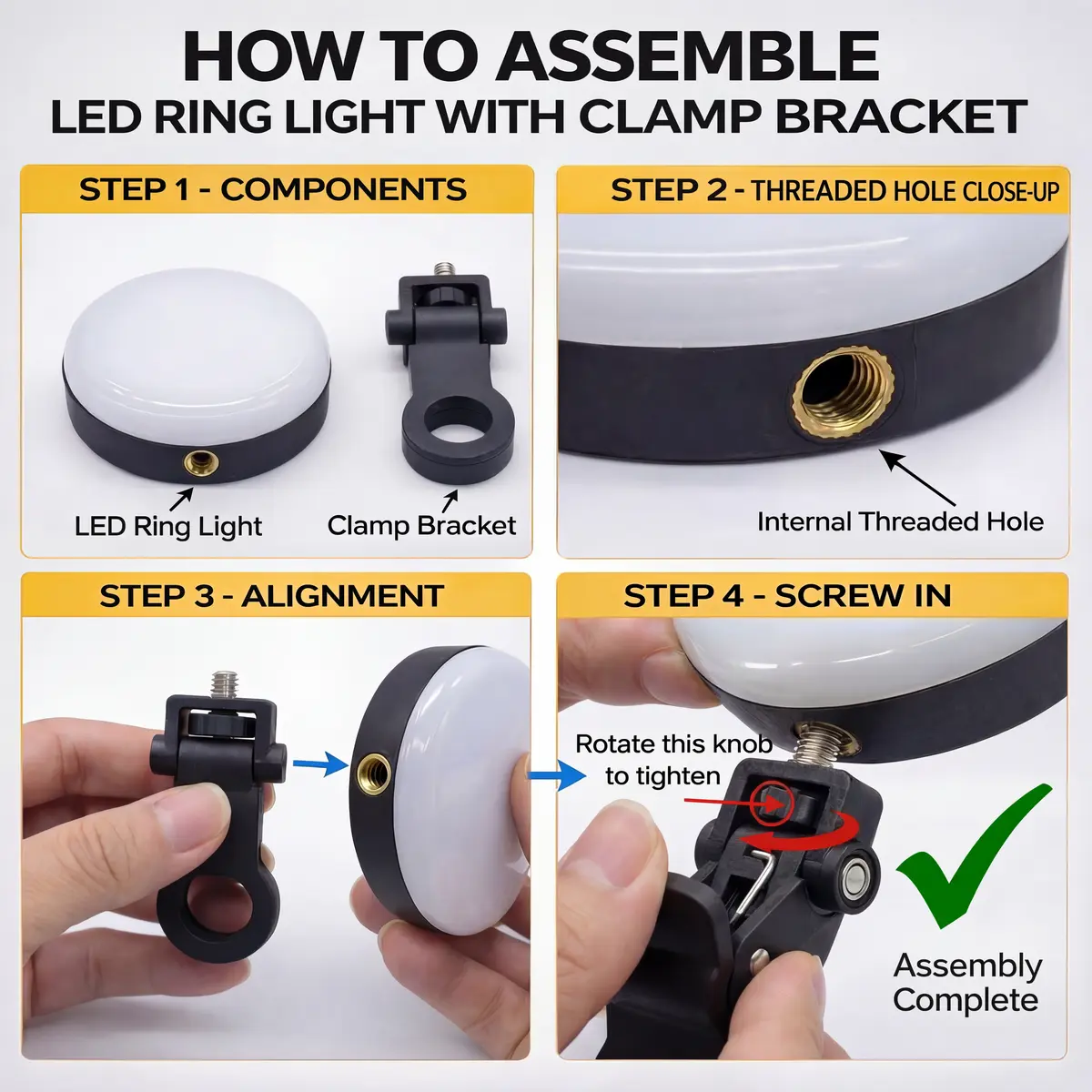 HOW TO ASSEMBLE
LED RING LIGHT WITH CLAMP BRACKET

STEP 1 - COMPONENTS

LED Ring Light

Clamp Bracket

STEP 2 - THREADED HOLE CLOSE-UP

Internal Threaded Hole

STEP 3 - ALIGNMENT

STEP 4 - SCREW IN

Rotate this knob to tighten

Assembly Complete