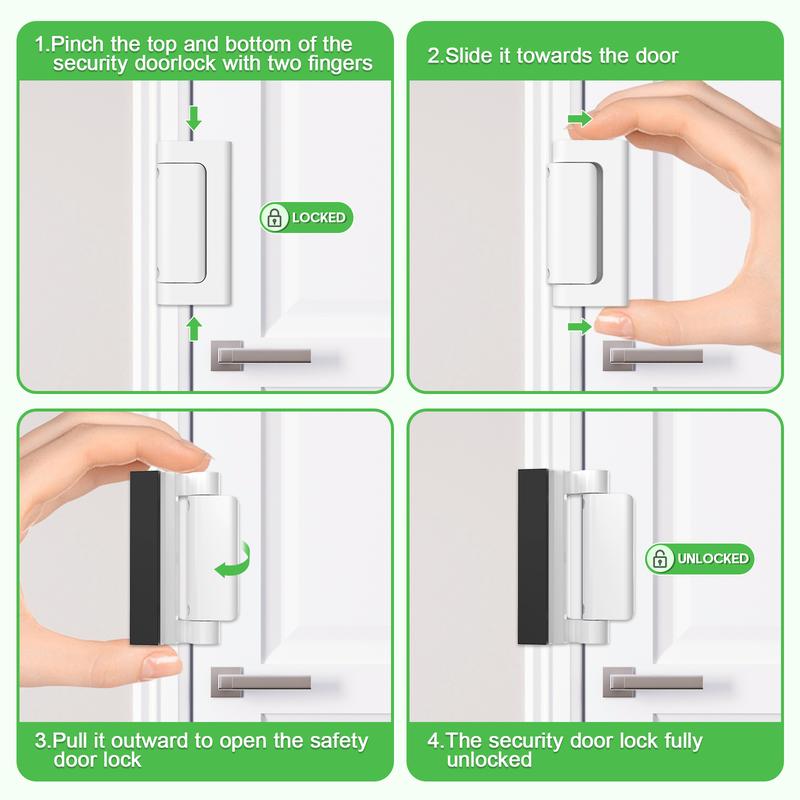 1.Pinch the top and bottom of the security doorlock with two fingers

LOCKED

2.Slide it towards the door

3.Pull it outward to open the safety door lock

UNLOCKED

4.The security door lock fully unlocked