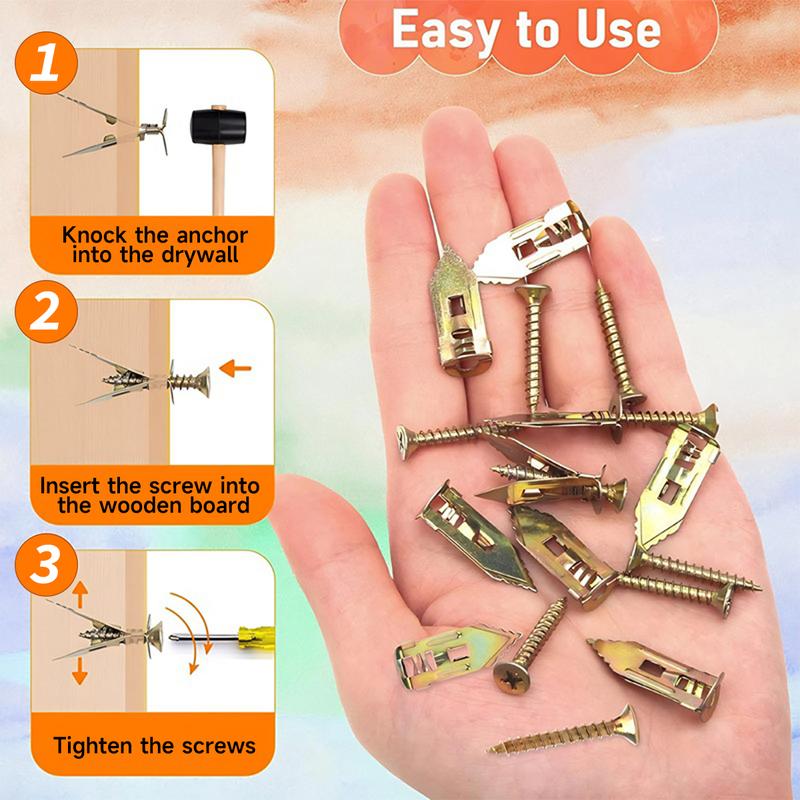 Easy to Use

1

Knock the anchor into the drywall

2

Insert the screw into the wooden board

3

Tighten the screws