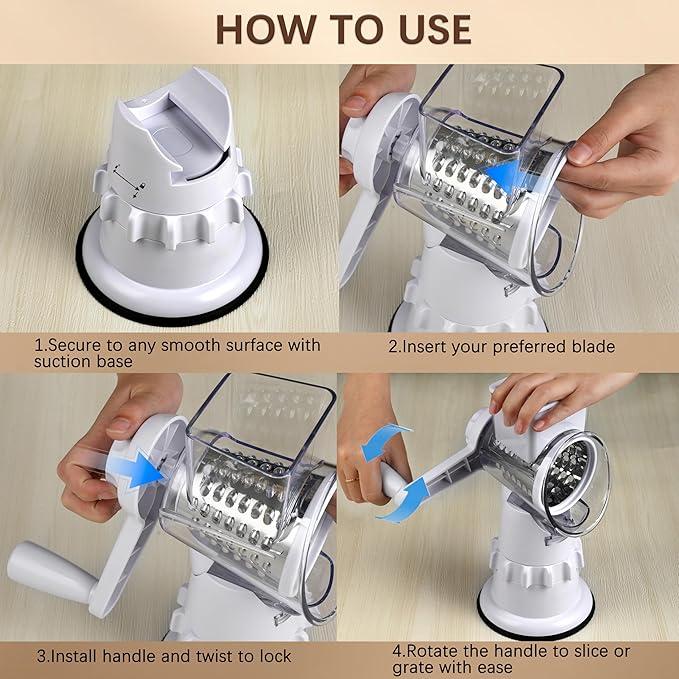 HOW TO USE

1.Secure to any smooth surface with suction base

2.Insert your preferred blade

3.Install handle and twist to lock

4.Rotate the handle to slice or grate with ease