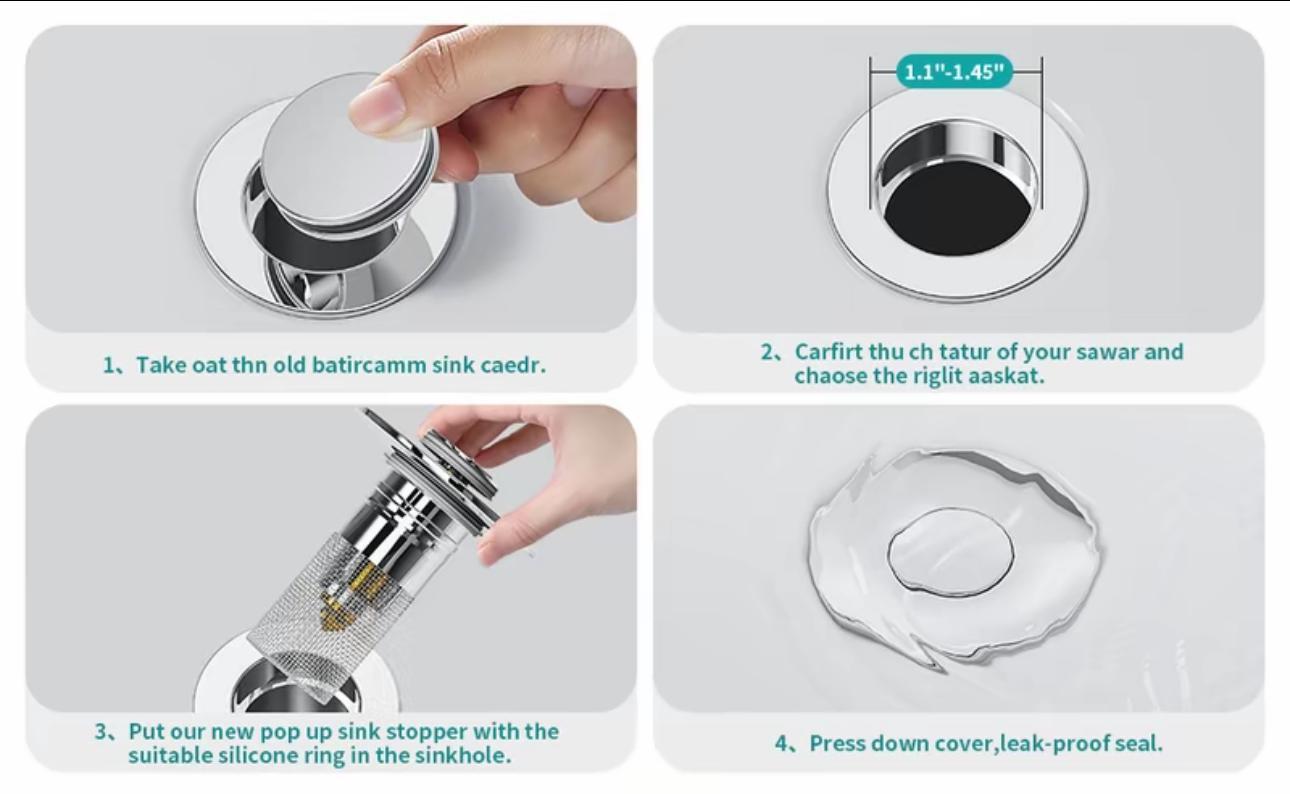 1、Take oat thn old batircamm sink caedr.

1.1"-1.45"

2、Carfirt thu ch tatur of your sawar and chaose the riglit aaskat.

3、Put our new pop up sink stopper with the suitable silicone ring in the sinkhole.

4、Press down cover,leak-proof seal.