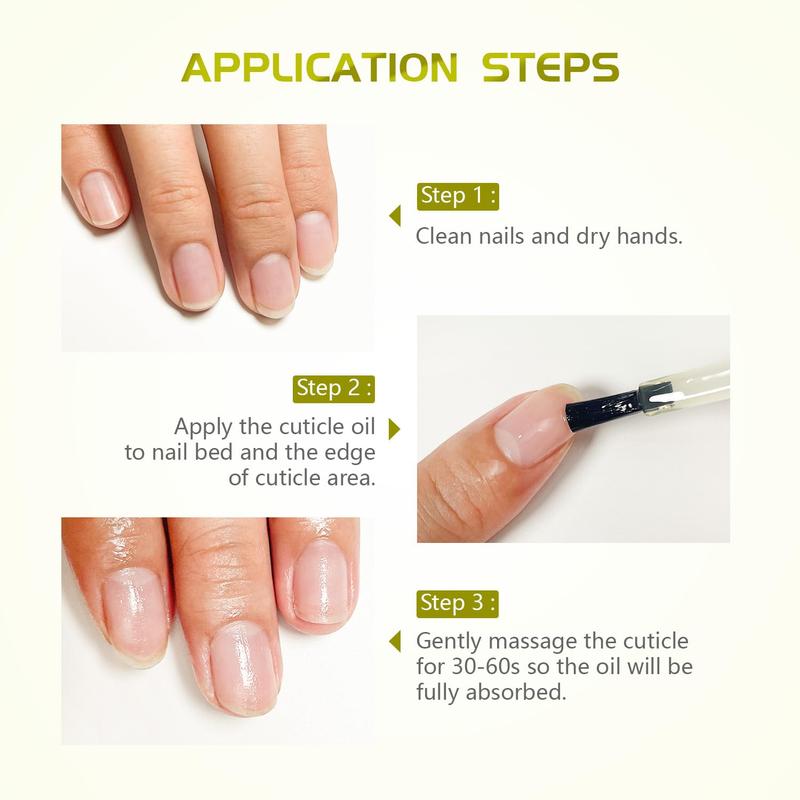 APPLICATION STEPS

Step 1 :

Clean nails and dry hands.

Step 2 :

Apply the cuticle oil to nail bed and the edge of cuticle area.

Step 3 :

Gently massage the cuticle for 30-60s so the oil will be fully absorbed.