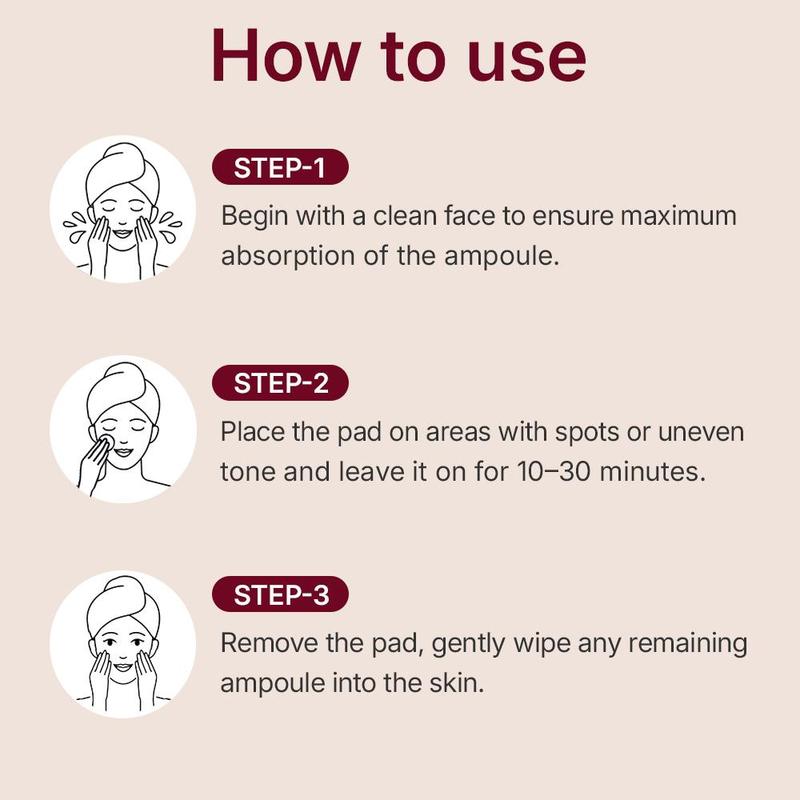 How to use

STEP-1

Begin with a clean face to ensure maximum absorption of the ampoule.

STEP-2

Place the pad on areas with spots or uneven tone and leave it on for 10–30 minutes.

STEP-3

Remove the pad, gently wipe any remaining ampoule into the skin.