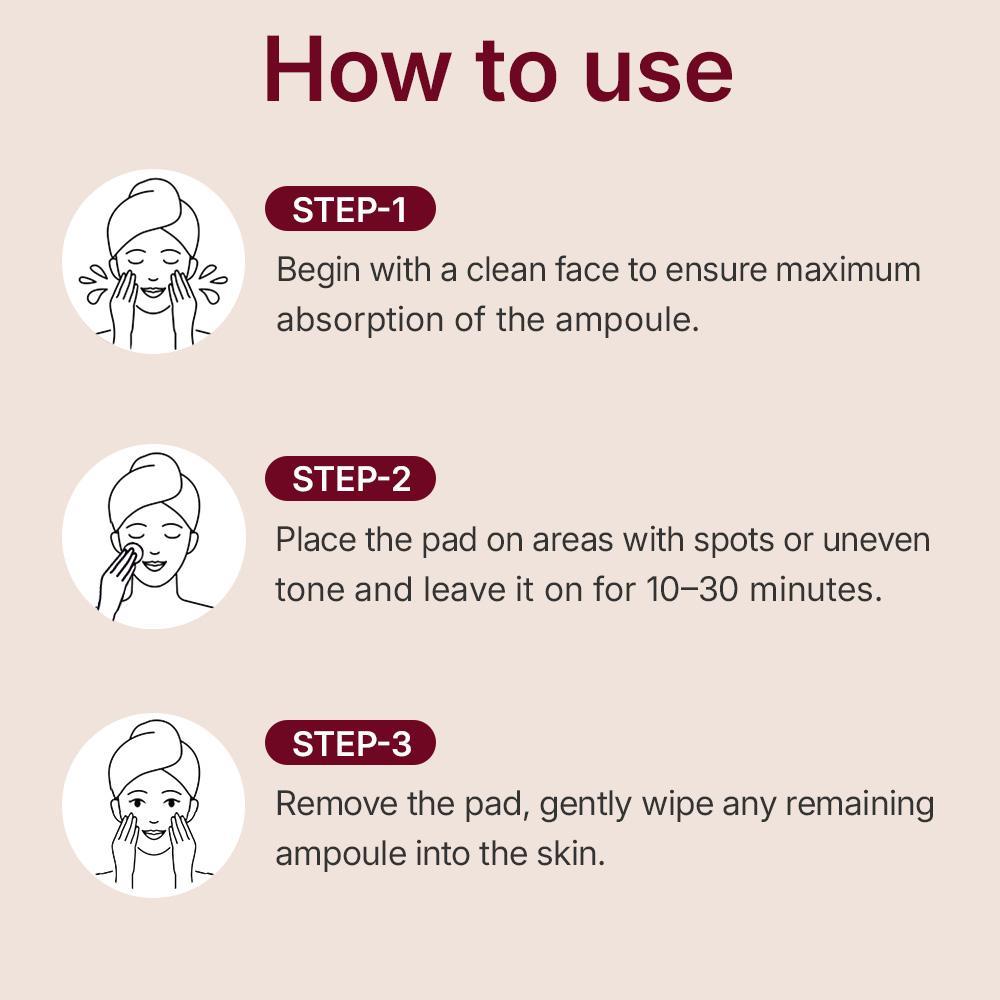 How to use

STEP-1

Begin with a clean face to ensure maximum absorption of the ampoule.

STEP-2

Place the pad on areas with spots or uneven tone and leave it on for 10–30 minutes.

STEP-3

Remove the pad, gently wipe any remaining ampoule into the skin.