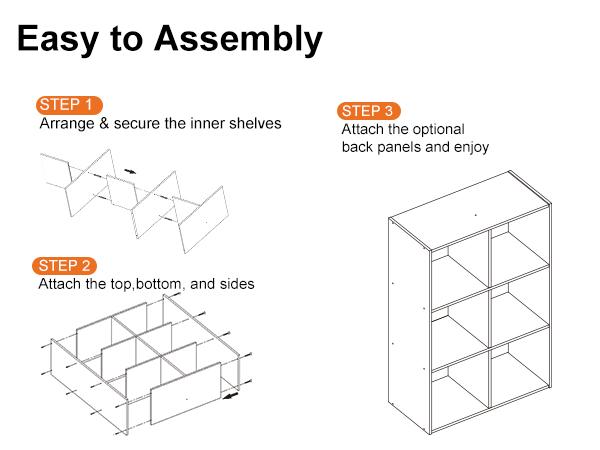 Easy to Assembly

STEP 1
Arrange & secure the inner shelves

STEP 2
Attach the top,bottom, and sides

STEP 3
Attach the optional back panels and enjoy