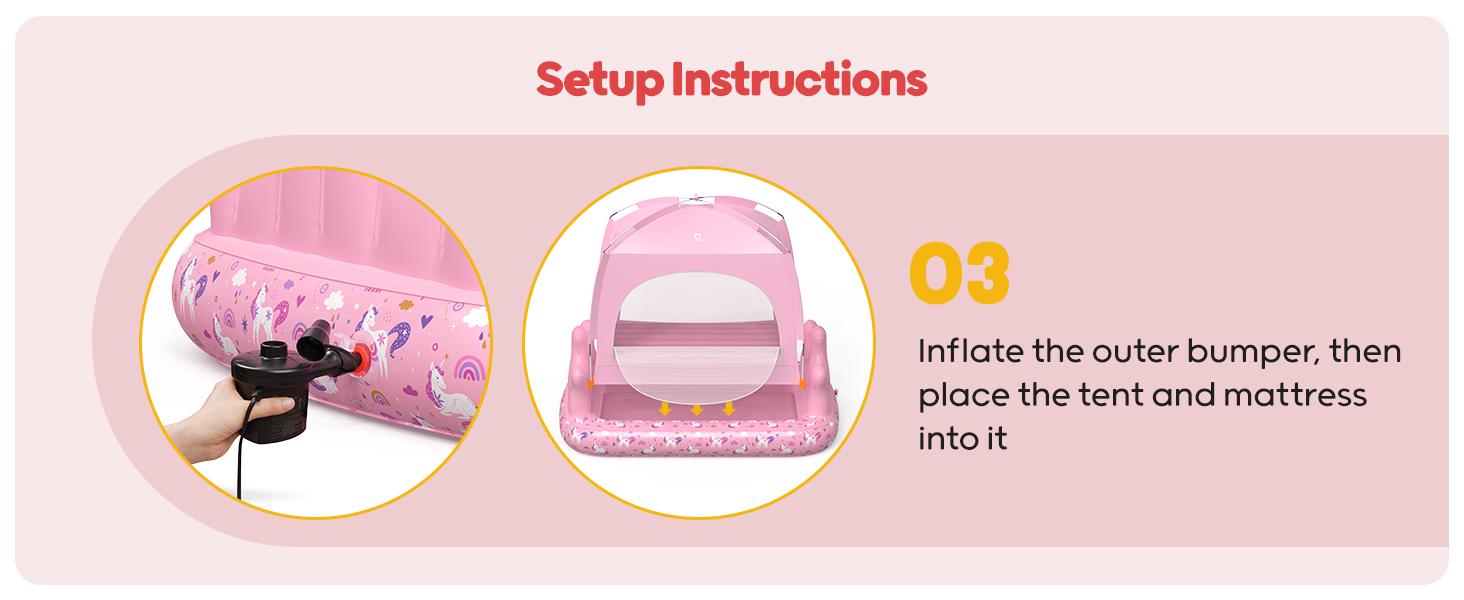 Setup Instructions

03

Inflate the outer bumper, then place the tent and mattress into it