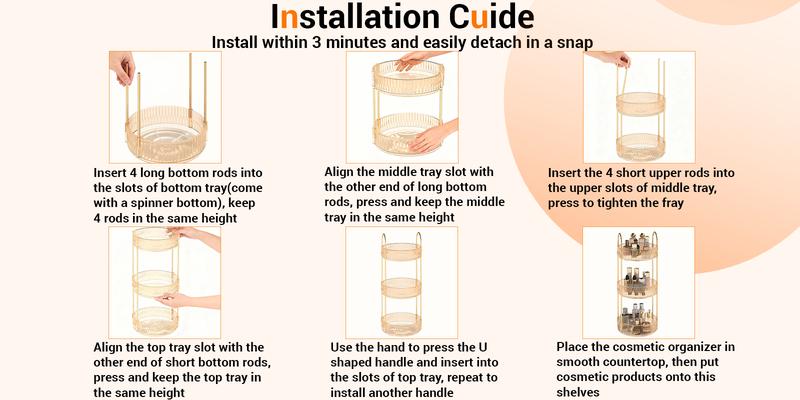 Installation Cuide
Install within 3 minutes and easily detach in a snap

Insert 4 long bottom rods into the slots of bottom tray(come with a spinner bottom), keep 4 rods in the same height

Align the middle tray slot with the other end of long bottom rods, press and keep the middle tray in the same height

Insert the 4 short upper rods into the upper slots of middle tray, press to tighten the fray

Align the top tray slot with the other end of short bottom rods, press and keep the top tray in the same height

Use the hand to press the U shaped handle and insert into the slots of top tray, repeat to install another handle

Place the cosmetic organizer in smooth countertop, then put cosmetic products onto this shelves